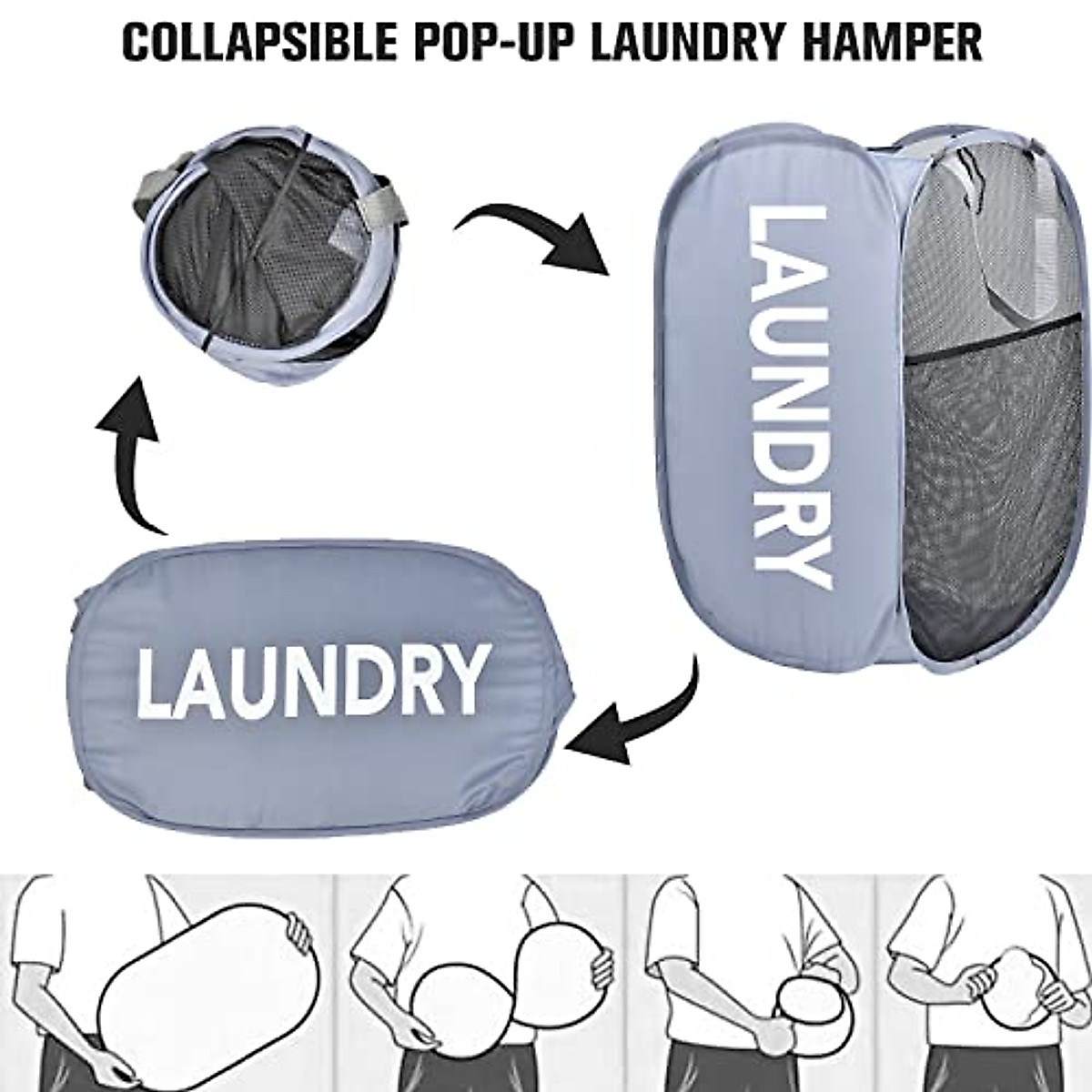 COLLAPSIBLE POP-UP LAUNDRY HAMPER

LAUNDRY

LAUNDRY