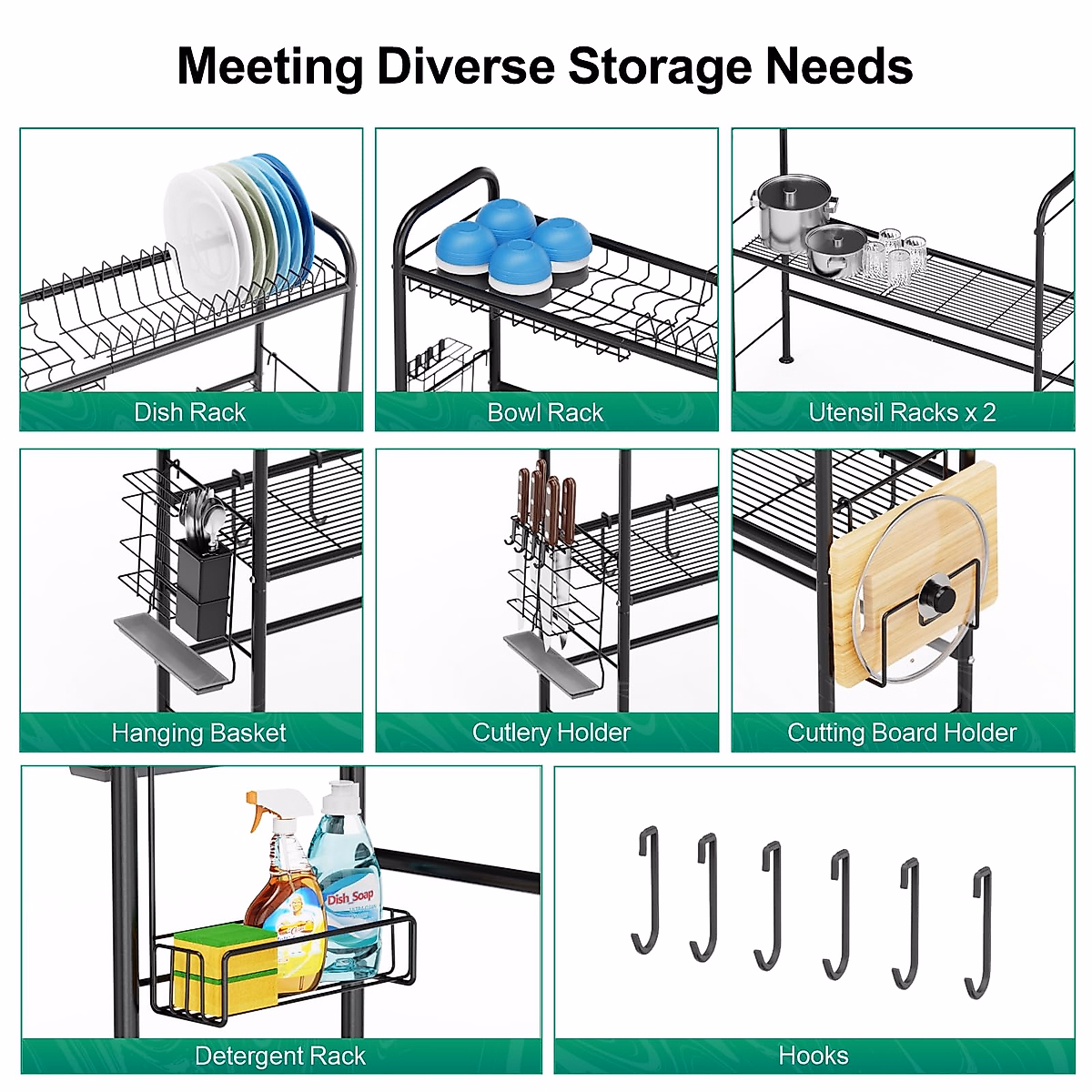 Meeting Diverse Storage Needs

Dish Rack

Bowl Rack

Utensil Racks x 2

Hanging Basket

Cutlery Holder

Cutting Board Holder

Dish Soap

Detergent Rack

Hooks