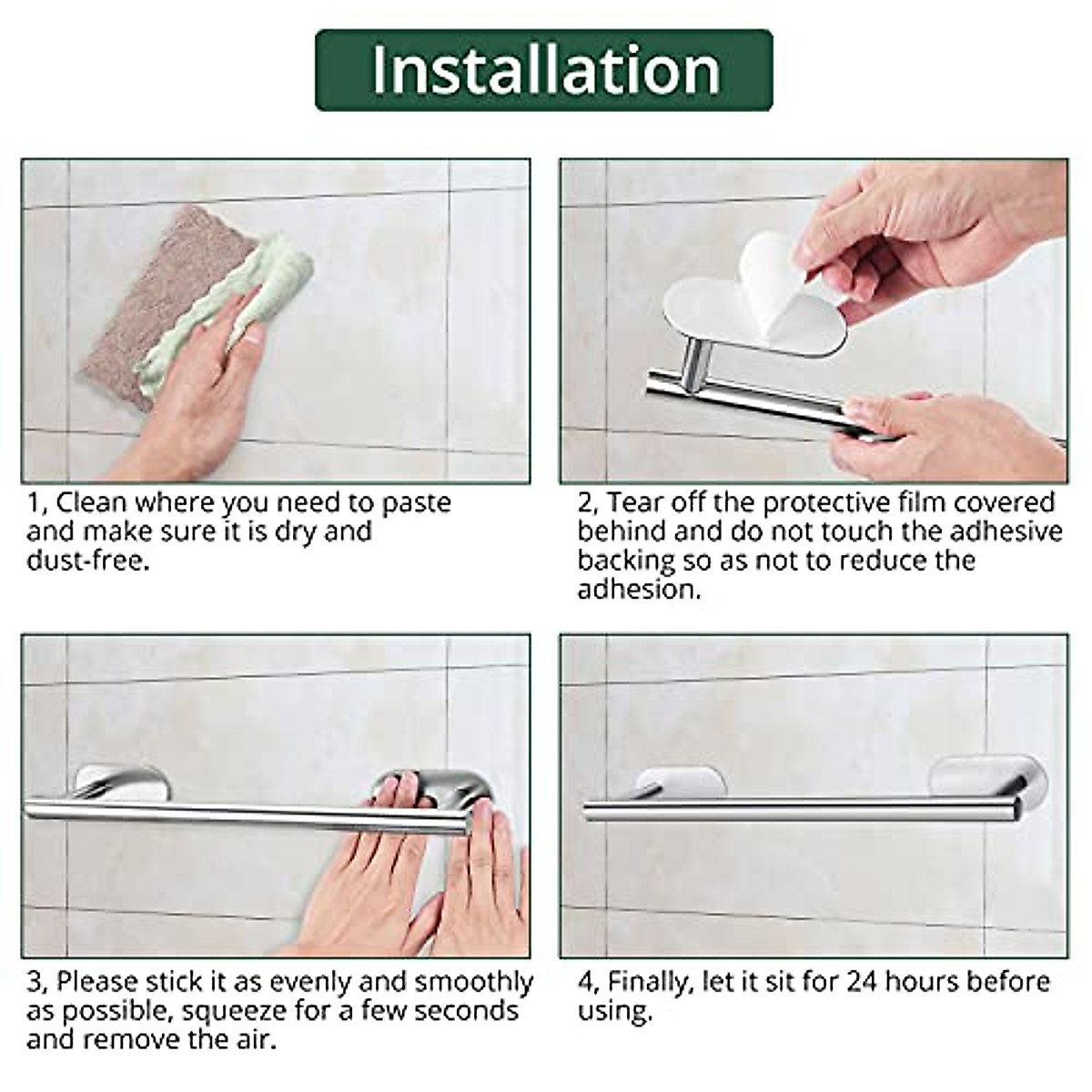 Installation

1, Clean where you need to paste and make sure it is dry and dust-free.

2, Tear off the protective film covered behind and do not touch the adhesive backing so as not to reduce the adhesion.

3, Please stick it as evenly and smoothly as possible, squeeze for a few seconds and remove the air.

4, Finally, let it sit for 24 hours before using.