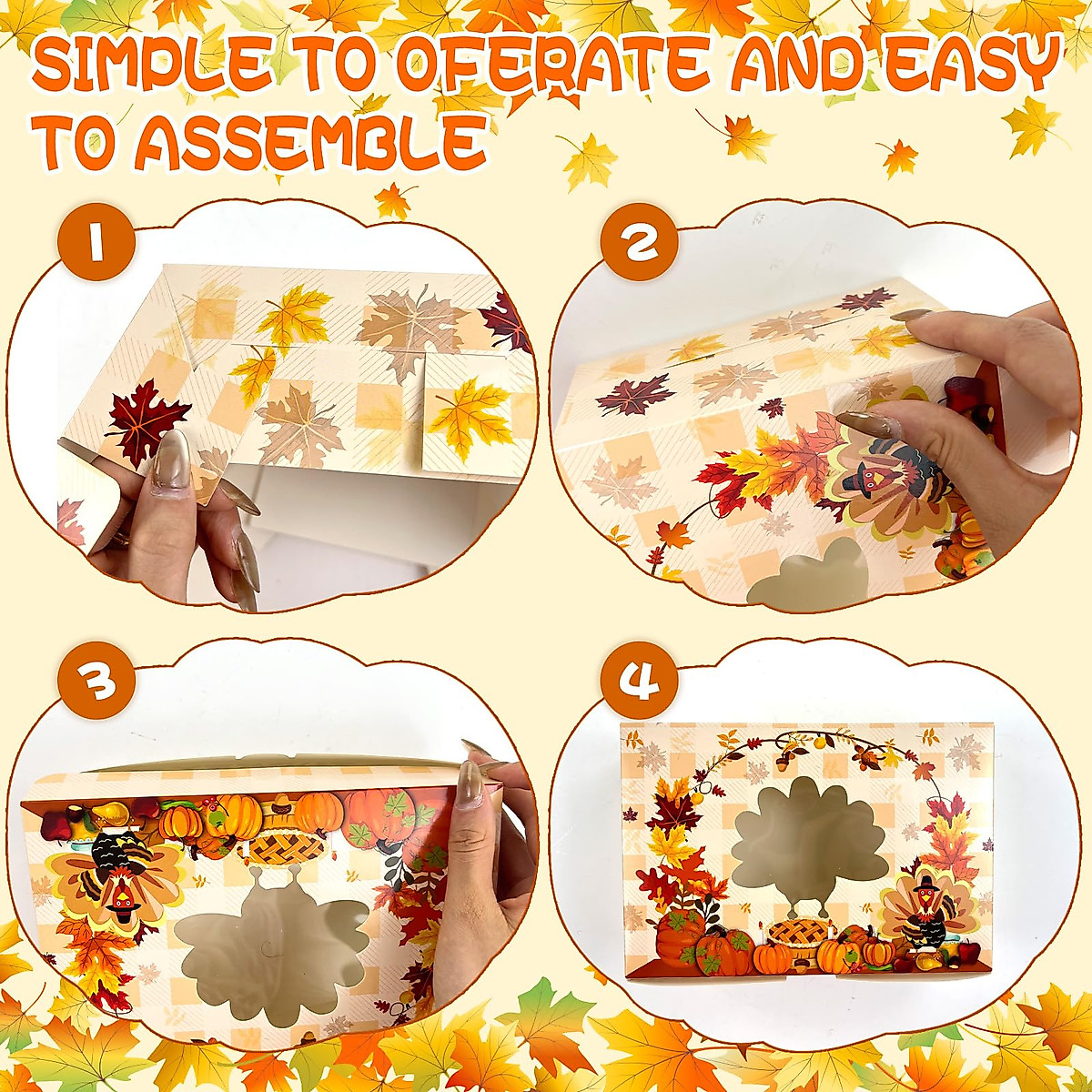 SIMPLE TO OFERATE AND EASY TO ASSEMBLE

1

2

3

4