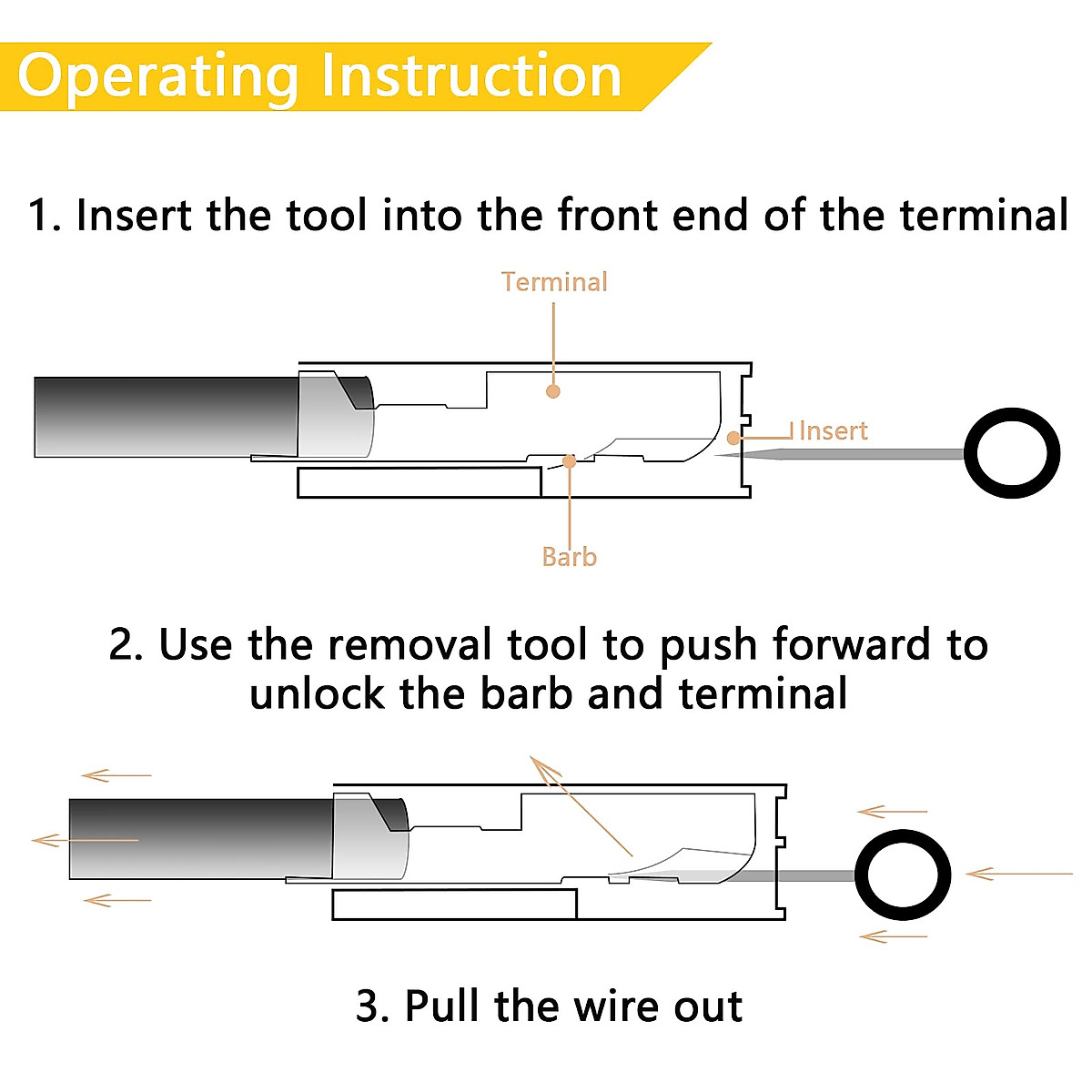 Operating Instruction

1. Insert the tool into the front end of the terminal

Terminal

Insert

Barb

2. Use the removal tool to push forward to unlock the barb and terminal

3. Pull the wire out