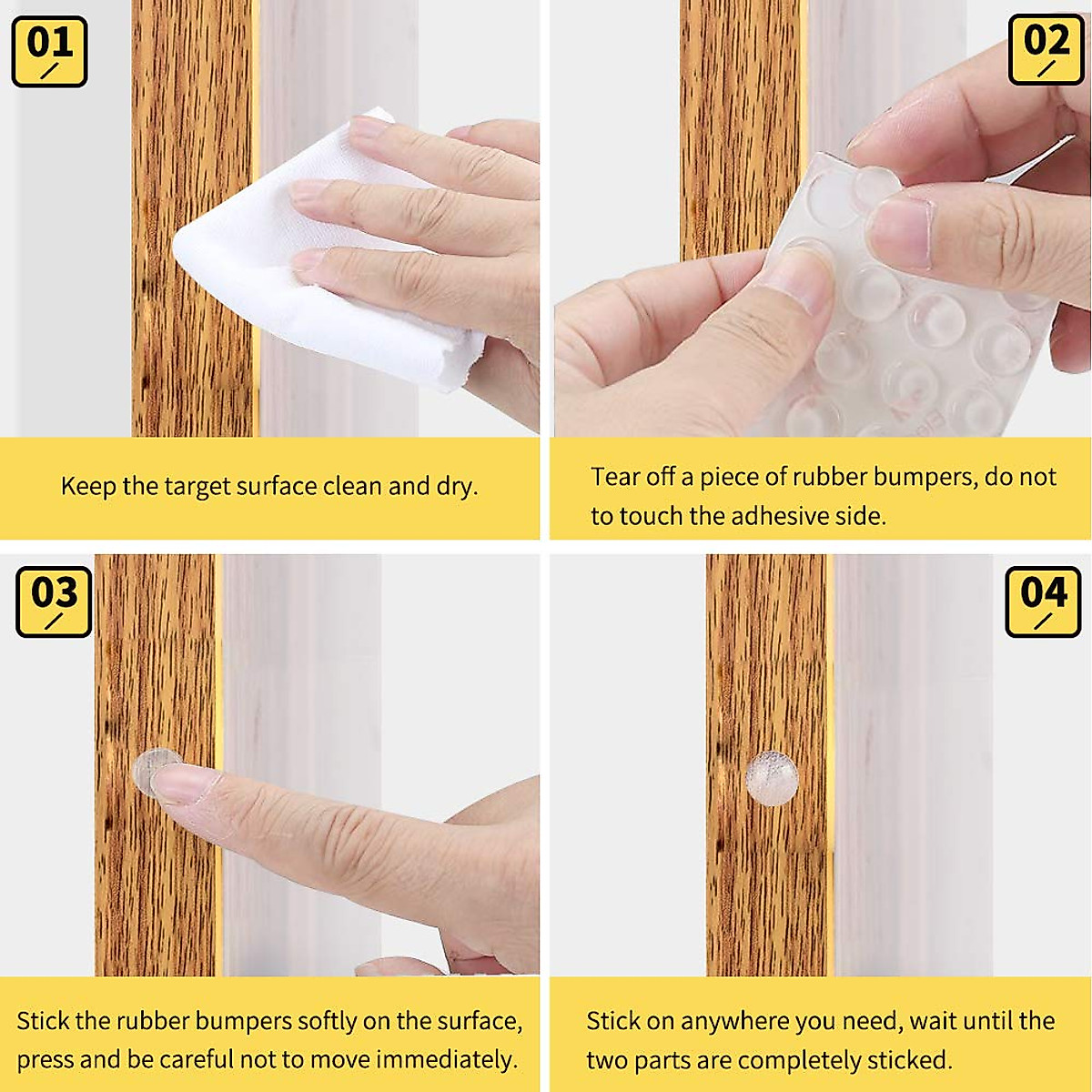 01

Keep the target surface clean and dry.

02

Tear off a piece of rubber bumpers, do not to touch the adhesive side.

03

Stick the rubber bumpers softly on the surface, press and be careful not to move immediately.

04

Stick on anywhere you need, wait until the two parts are completely sticked.