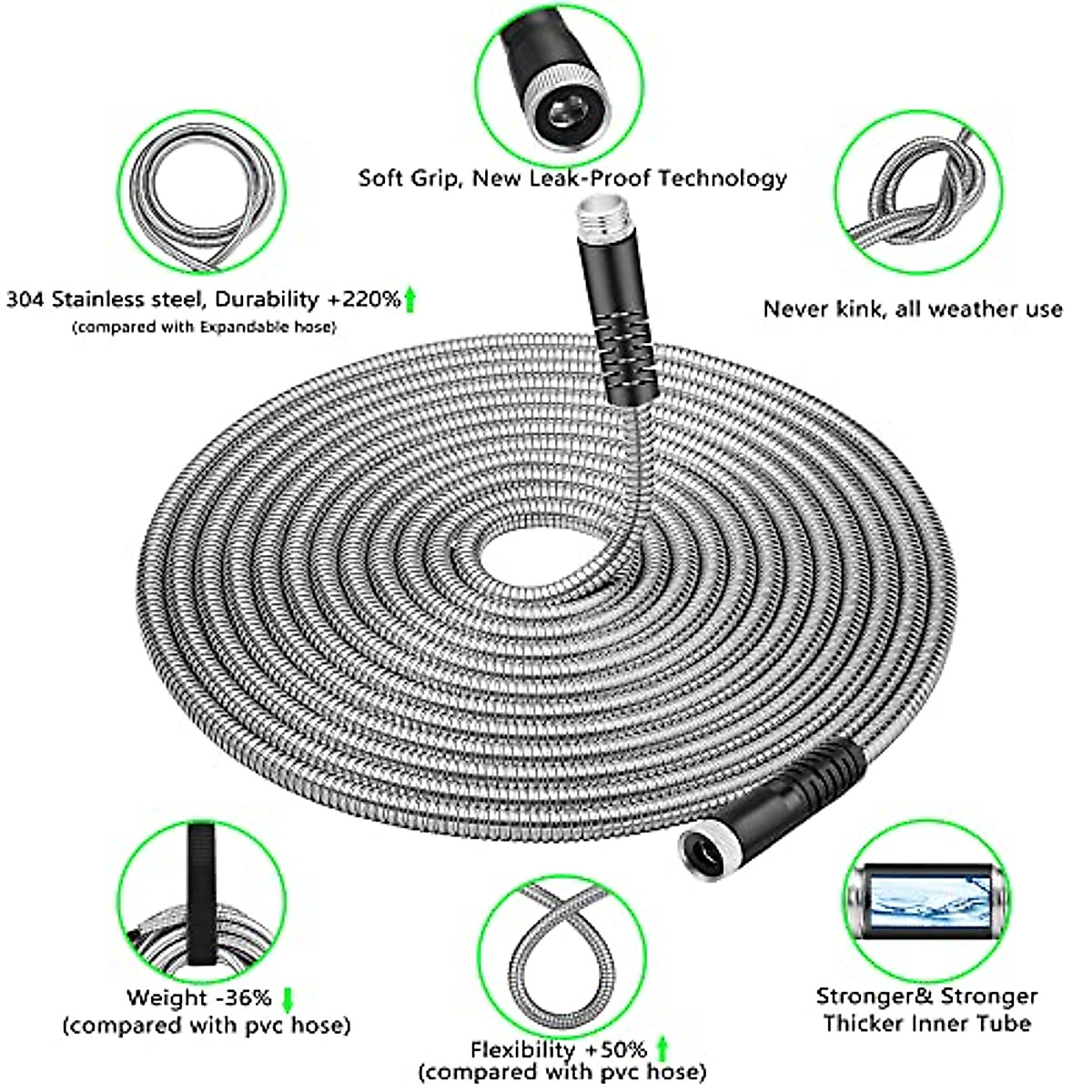 Soft Grip, New Leak-Proof Technology

304 Stainless steel, Durability +220%
(compared with Expandable hose)

Never kink, all weather use

Weight -36%
(compared with pvc hose)

Flexibility +50%
(compared with pvc hose)

Stronger& Stronger
Thicker Inner Tube