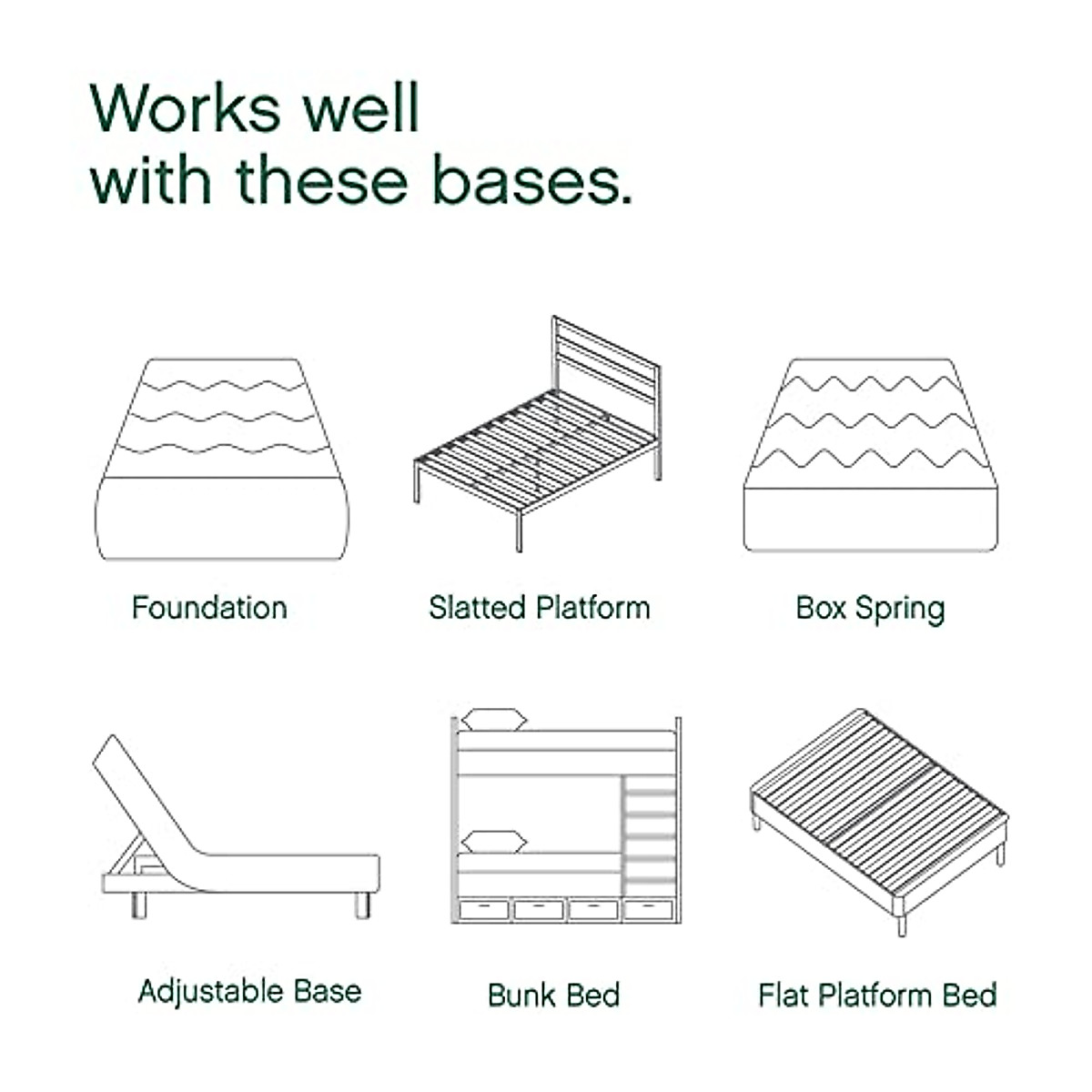 Works well with these bases.

Foundation

Slatted Platform

Box Spring

Adjustable Base

Bunk Bed

Flat Platform Bed