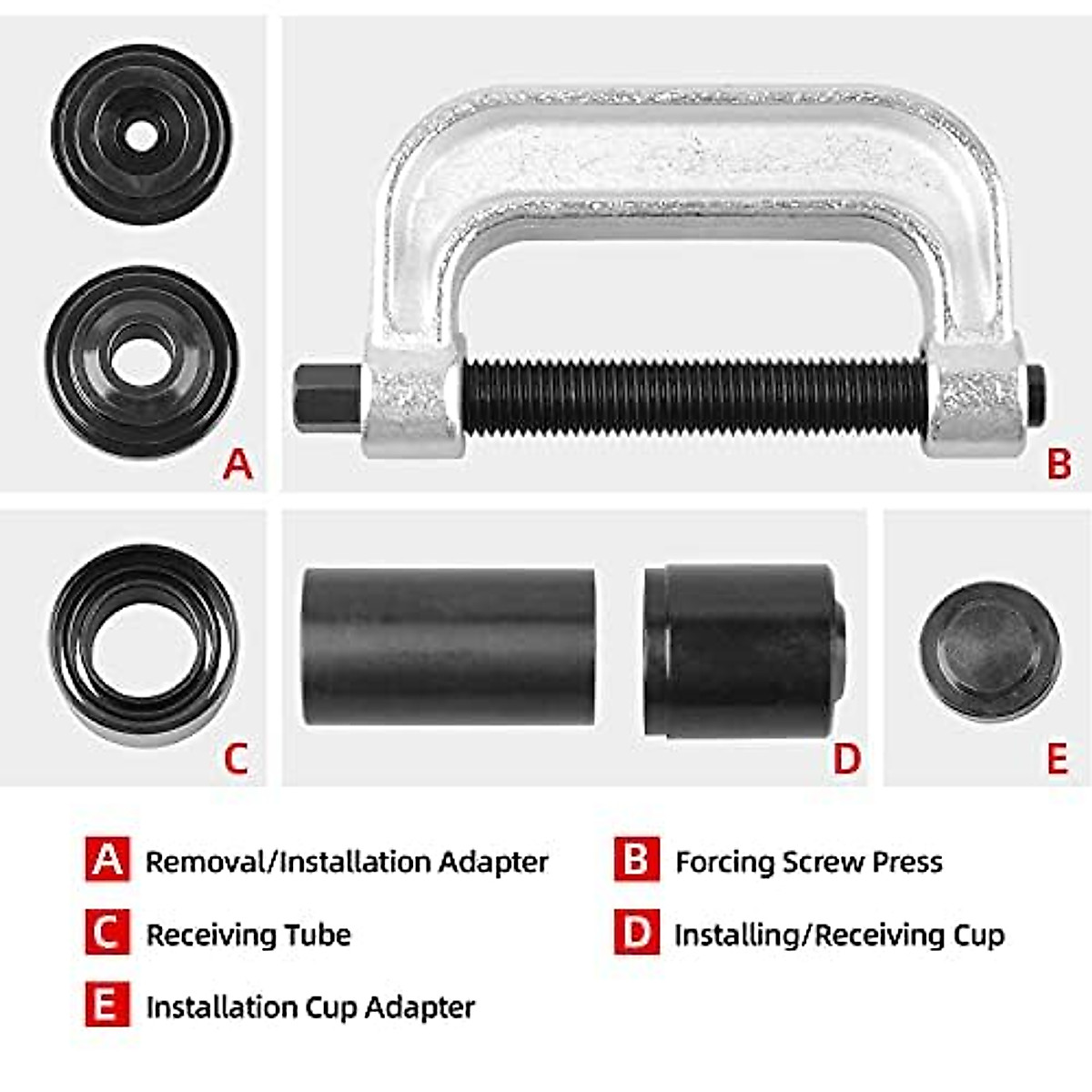 A

B

C

D

E

A Removal/Installation Adapter

B Forcing Screw Press

C Receiving Tube

D Installing/Receiving Cup

E Installation Cup Adapter