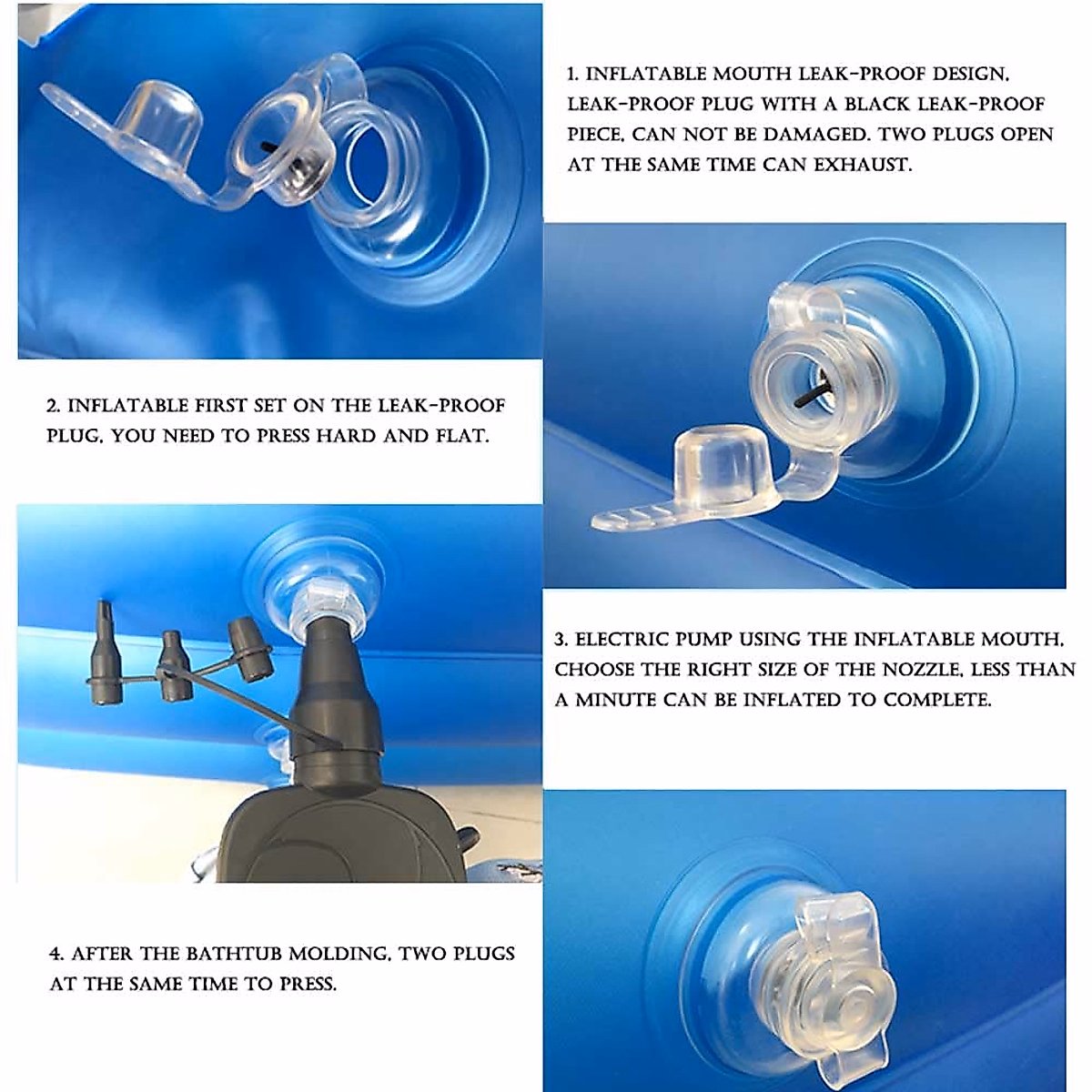 1. INFLATABLE MOUTH LEAK-PROOF DESIGN, LEAK-PROOF PLUG WITH A BLACK LEAK-PROOF PIECE, CAN NOT BE DAMAGED. TWO PLUGS OPEN AT THE SAME TIME CAN EXHAUST.

2. INFLATABLE FIRST SET ON THE LEAK-PROOF PLUG, YOU NEED TO PRESS HARD AND FLAT.

3. ELECTRIC PUMP USING THE INFLATABLE MOUTH, CHOOSE THE RIGHT SIZE OF THE NOZZLE, LESS THAN A MINUTE CAN BE INFLATED TO COMPLETE.

4. AFTER THE BATHTUB MOLDING, TWO PLUGS AT THE SAME TIME TO PRESS.