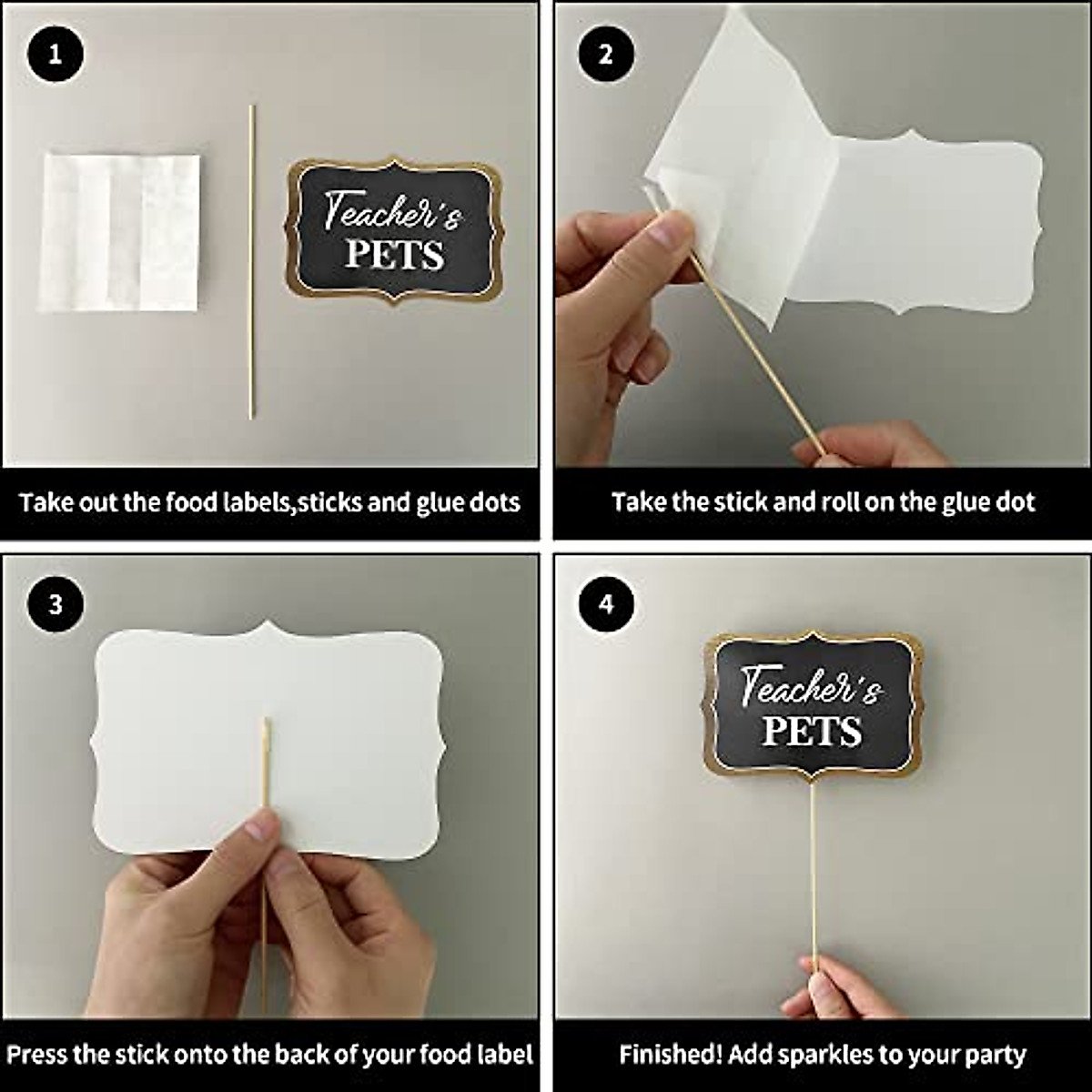 1

Teacher's PETS

Take out the food labels,sticks and glue dots

2

Take the stick and roll on the glue dot

3

Press the stick onto the back of your food label

4

Teacher's PETS

Finished! Add sparkles to your party