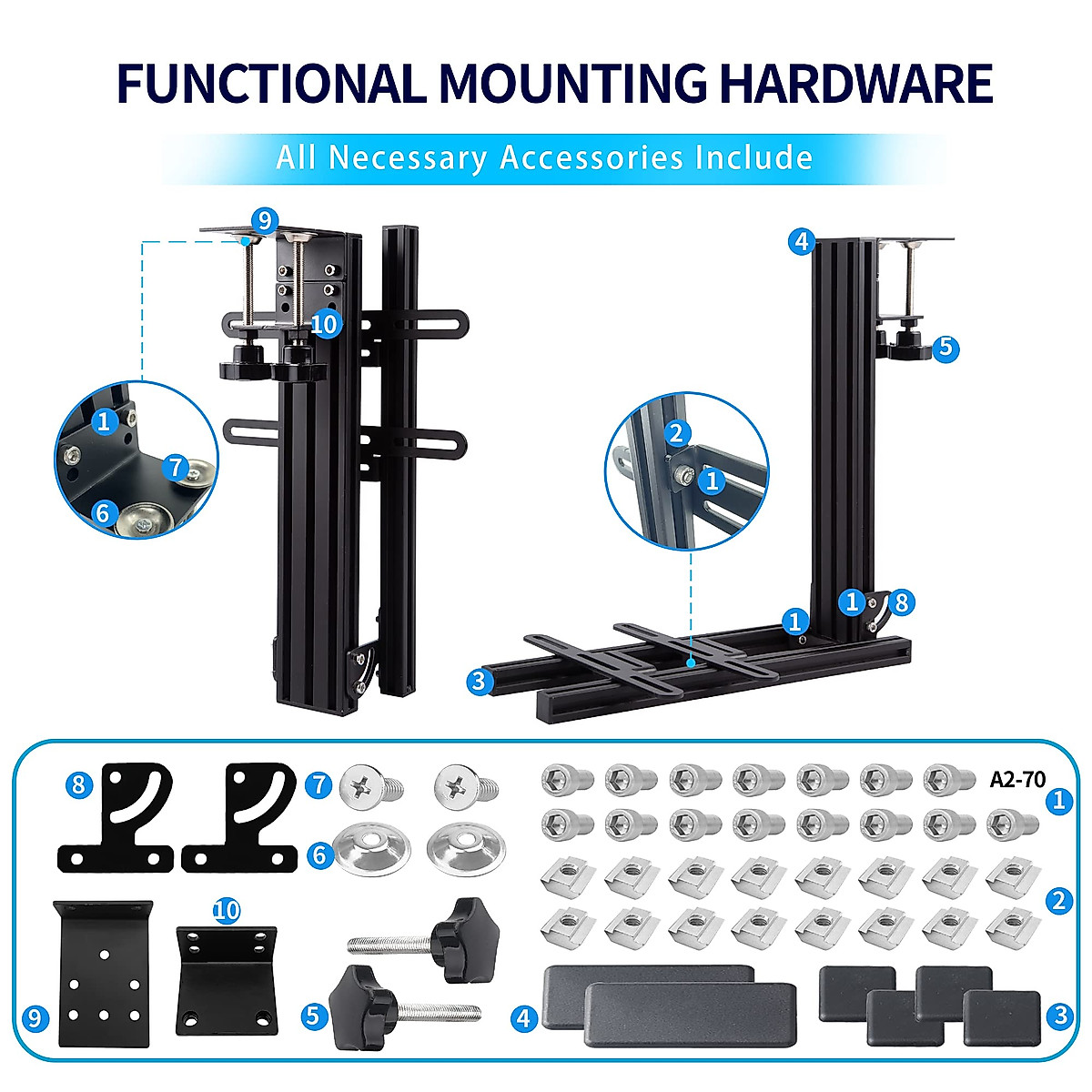 FUNCTIONAL MOUNTING HARDWARE

All Necessary Accessories Include

9
10
1
7
6
4
5
2
1
1
8
1
3

8
7
6
A2-70
1
2
10
9
5
4
3