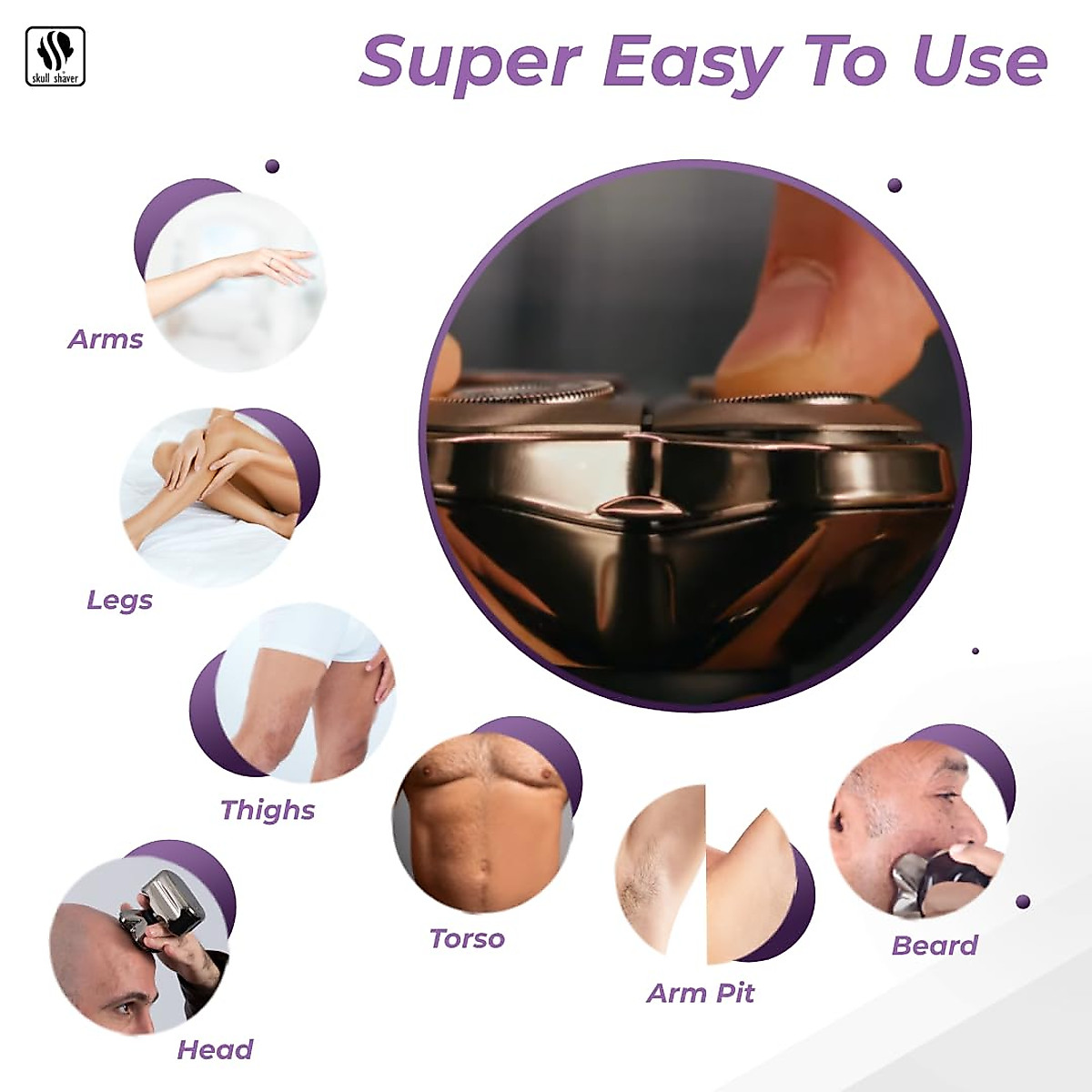 skull shaver

Super Easy To Use

Arms

Legs

Thighs

Head

Torso

Arm Pit

Beard