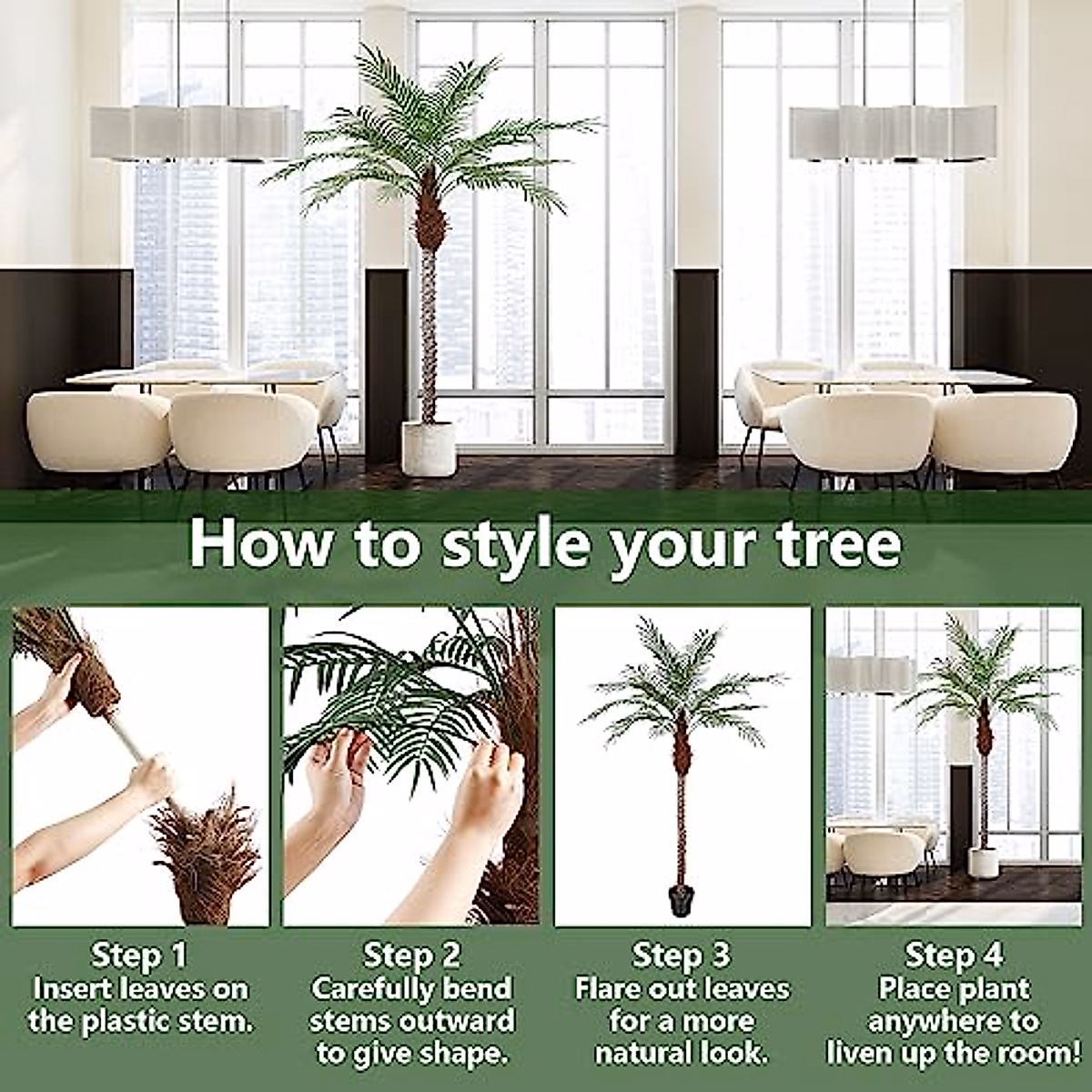 How to style your tree

Step 1
Insert leaves on the plastic stem.

Step 2
Carefully bend stems outward to give shape.

Step 3
Flare out leaves for a more natural look.

Step 4
Place plant anywhere to liven up the room!