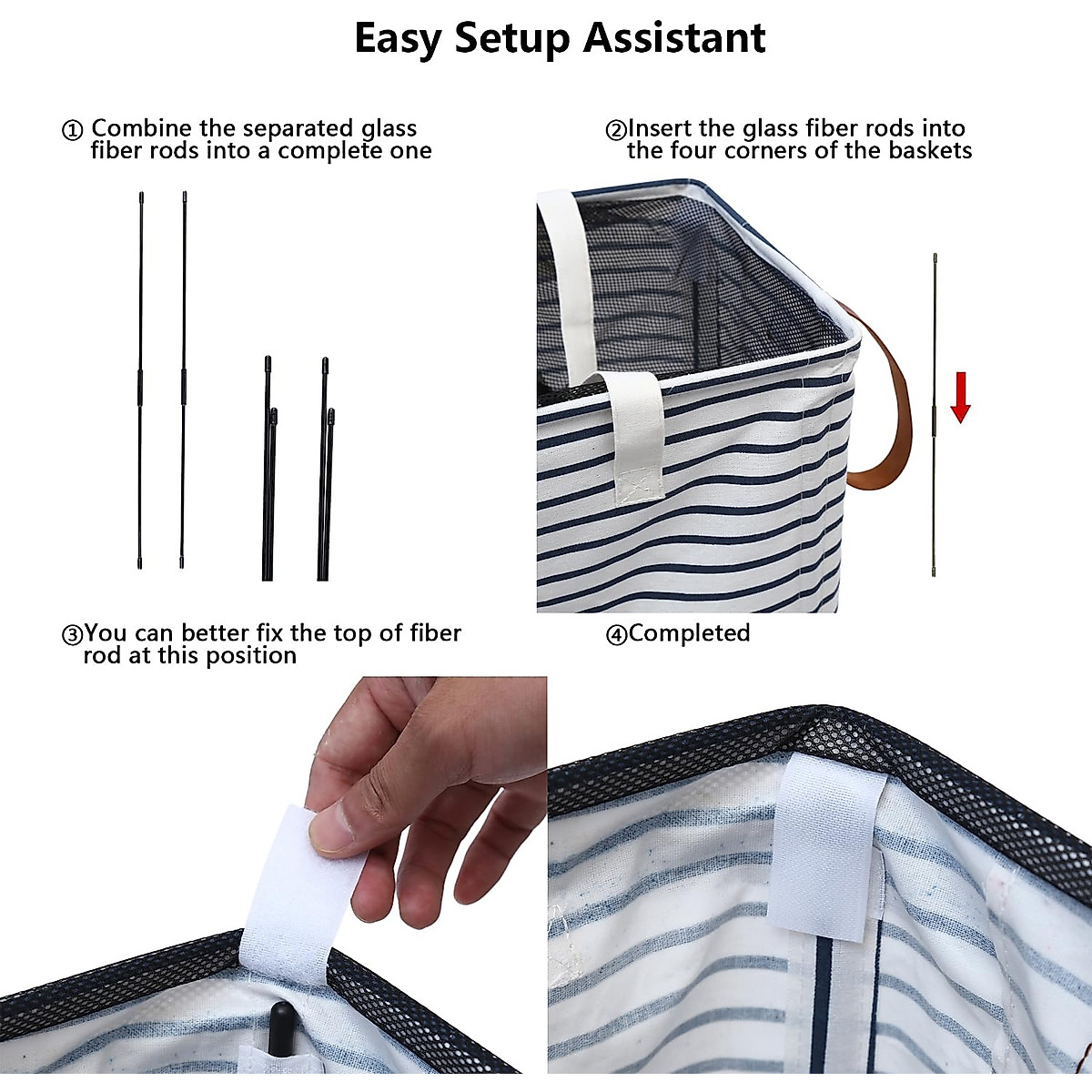 Easy Setup Assistant

① Combine the separated glass fiber rods into a complete one

②Insert the glass fiber rods into the four corners of the baskets

③You can better fix the top of fiber rod at this position

④Completed