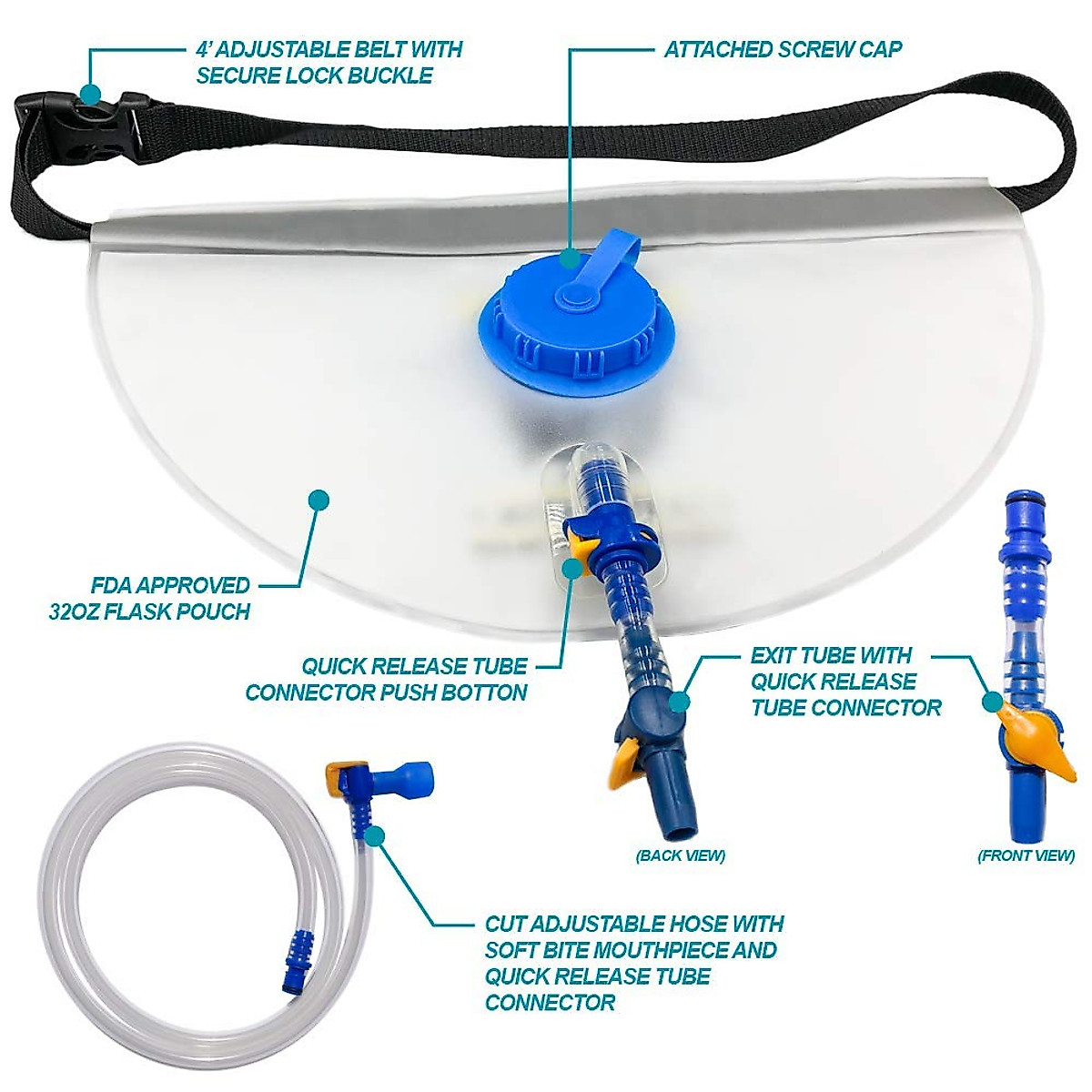 4' ADJUSTABLE BELT WITH SECURE LOCK BUCKLE

ATTACHED SCREW CAP

FDA APPROVED 32OZ FLASK POUCH

QUICK RELEASE TUBE CONNECTOR PUSH BOTTON

EXIT TUBE WITH QUICK RELEASE TUBE CONNECTOR

(BACK VIEW)

(FRONT VIEW)

CUT ADJUSTABLE HOSE WITH SOFT BITE MOUTHPIECE AND QUICK RELEASE TUBE CONNECTOR