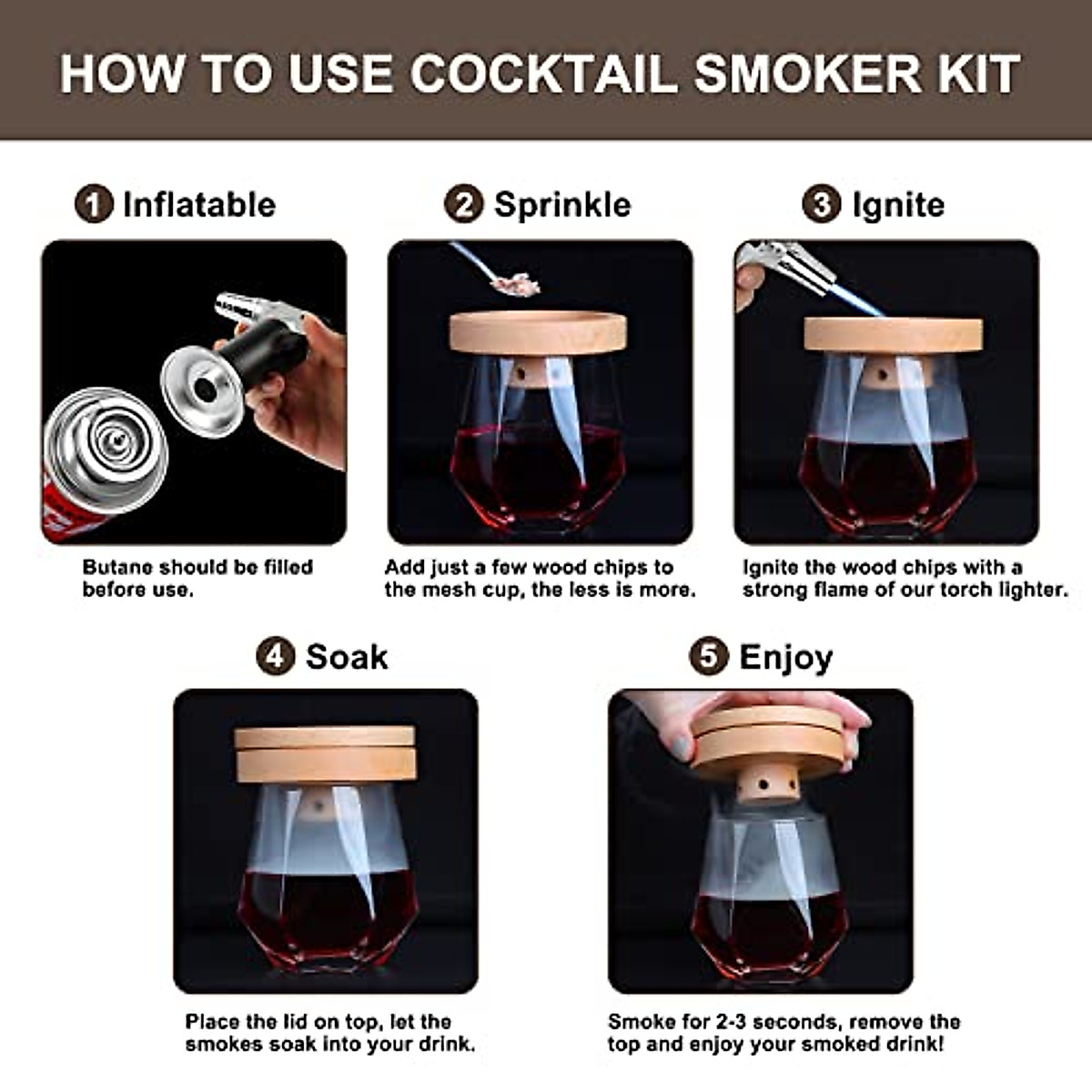 HOW TO USE COCKTAIL SMOKER KIT

1 Inflatable

Butane should be filled before use.

2 Sprinkle

Add just a few wood chips to the mesh cup, the less is more.

3 Ignite

Ignite the wood chips with a strong flame of our torch lighter.

4 Soak

Place the lid on top, let the smokes soak into your drink.

5 Enjoy

Smoke for 2-3 seconds, remove the top and enjoy your smoked drink!