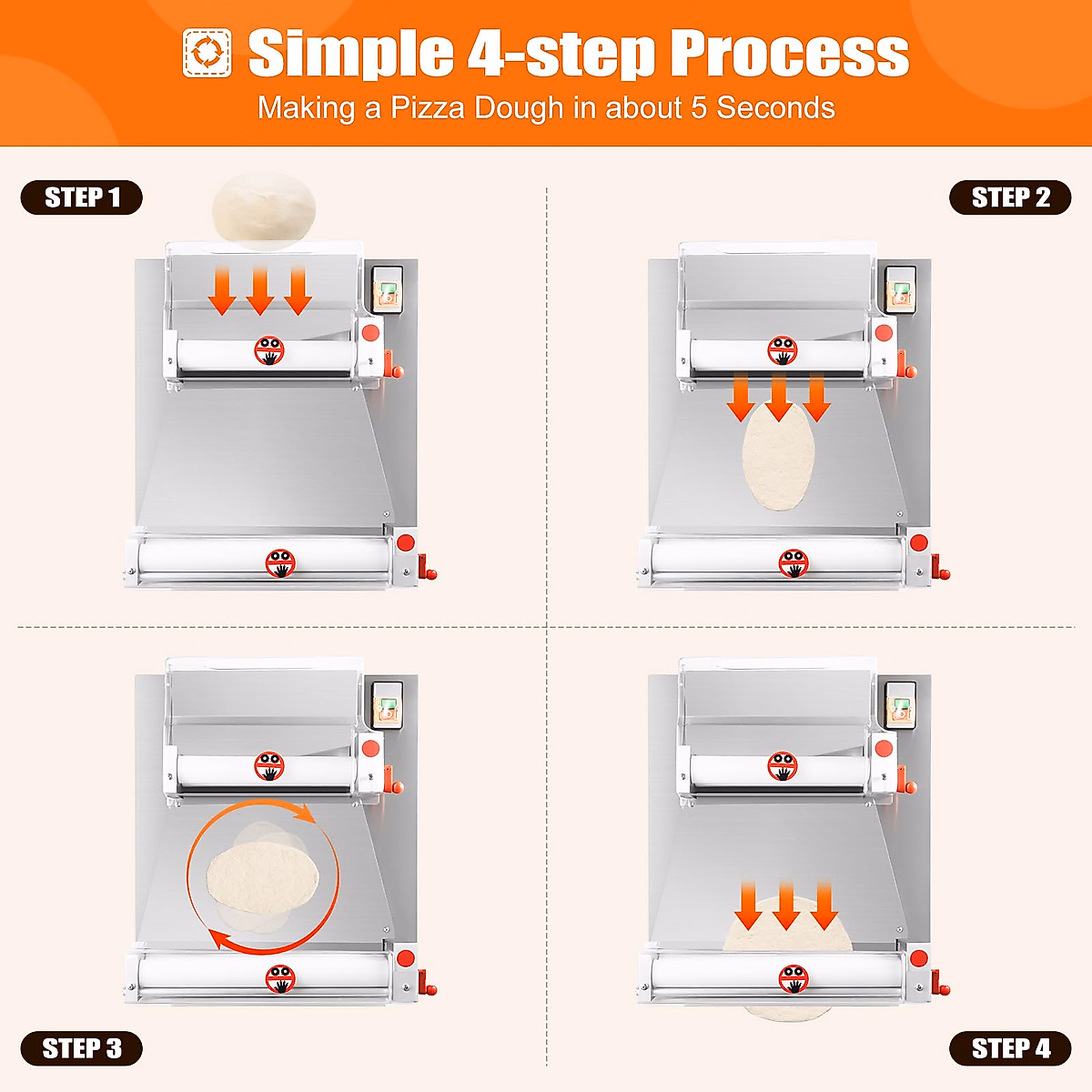 Simple 4-step Process
Making a Pizza Dough in about 5 Seconds

STEP 1

STEP 2

STEP 3

STEP 4