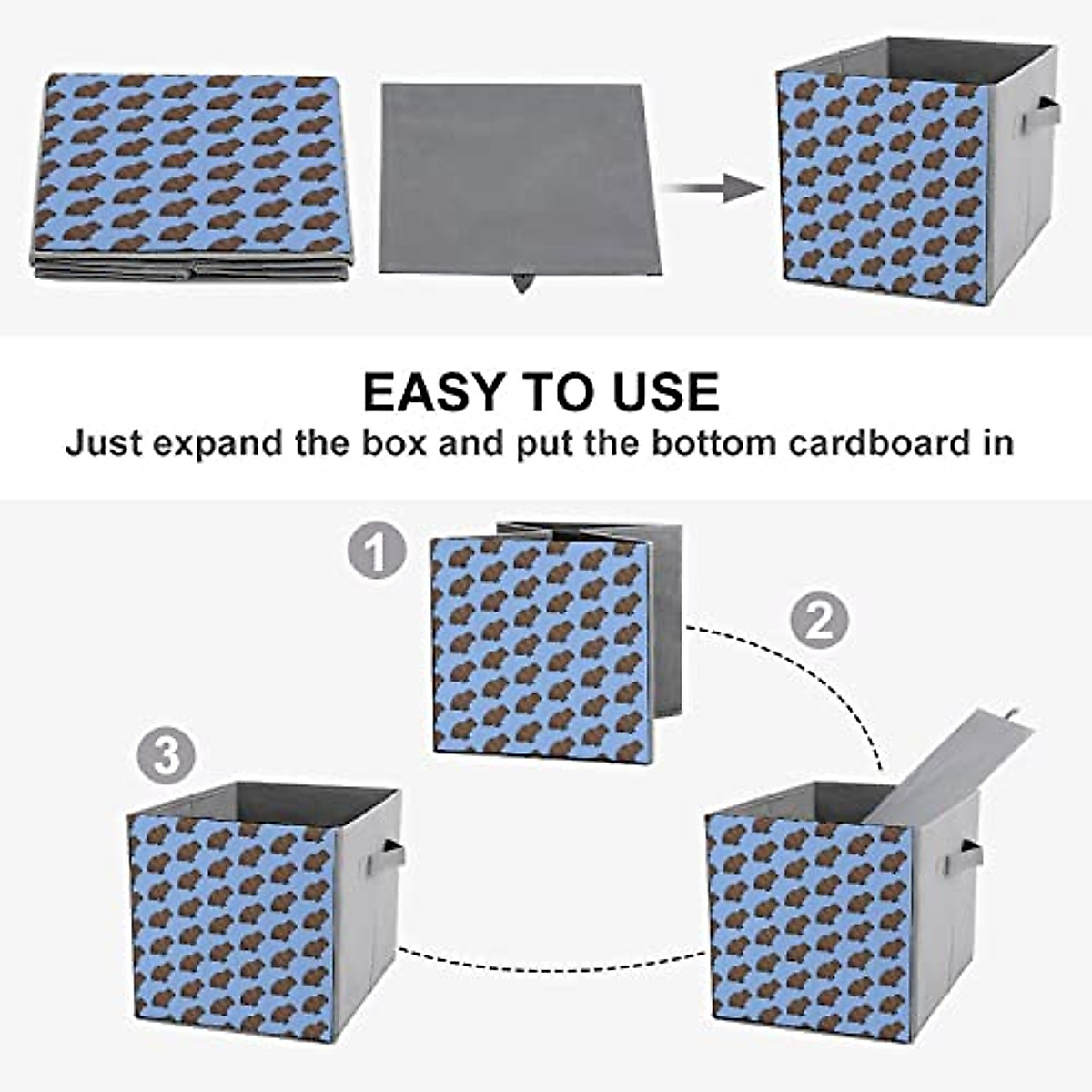 EASY TO USE
Just expand the box and put the bottom cardboard in

1

2

3