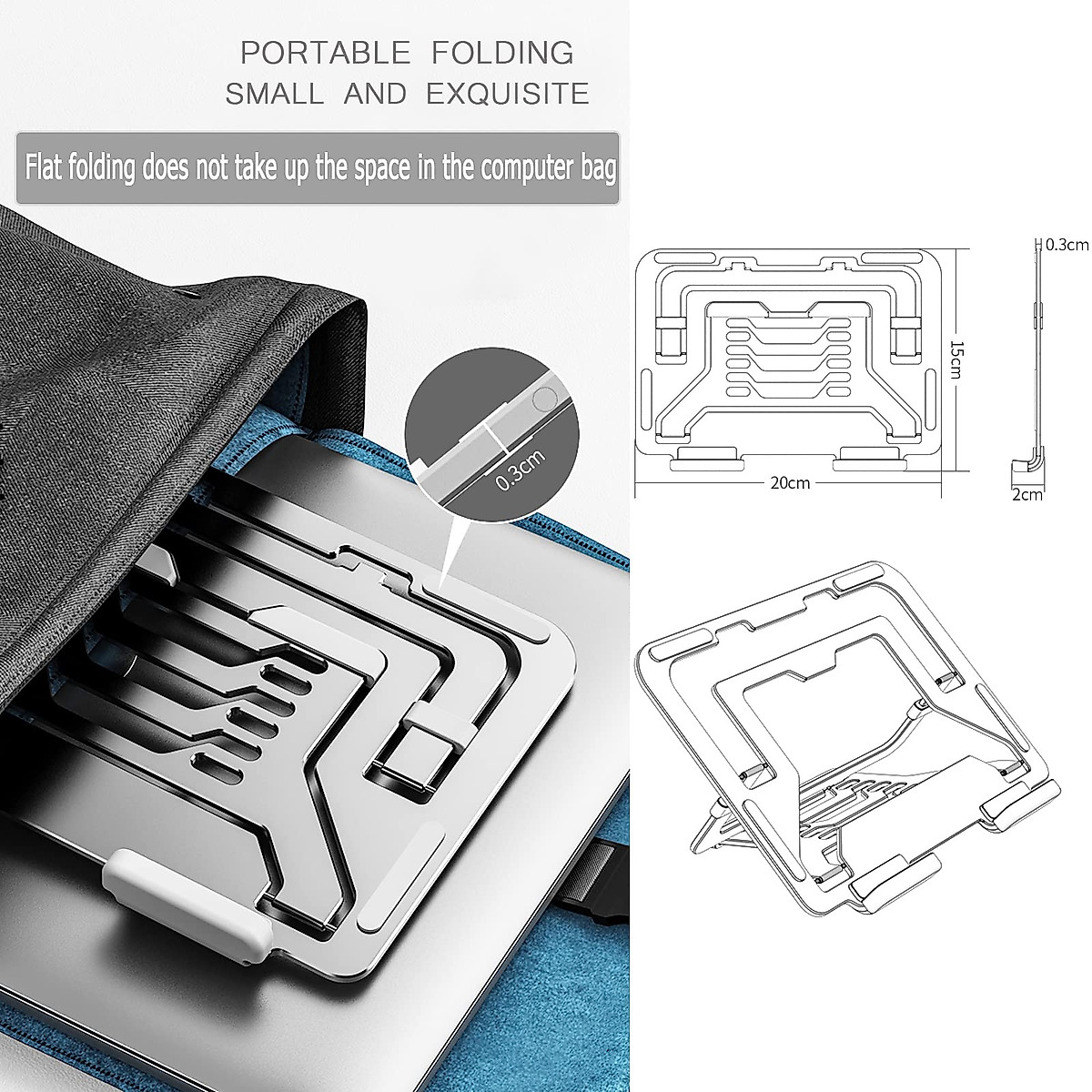 PORTABLE FOLDING
SMALL AND EXQUISITE

Flat folding does not take up the space in the computer bag

0.3cm

0.3cm

15cm

20cm

2cm