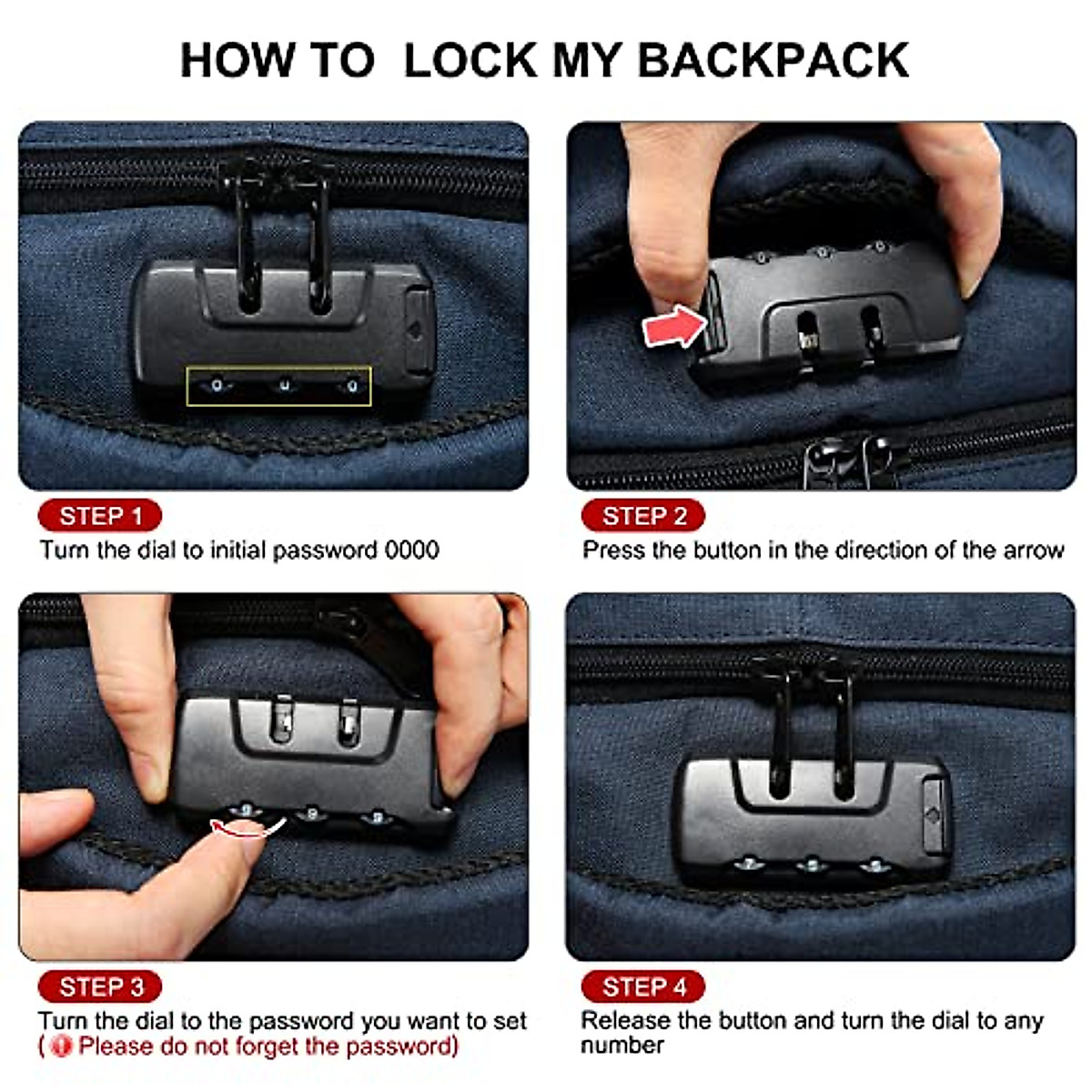 HOW TO LOCK MY BACKPACK

STEP 1
Turn the dial to initial password 0000

STEP 2
Press the button in the direction of the arrow

STEP 3
Turn the dial to the password you want to set
( Please do not forget the password)

STEP 4
Release the button and turn the dial to any number