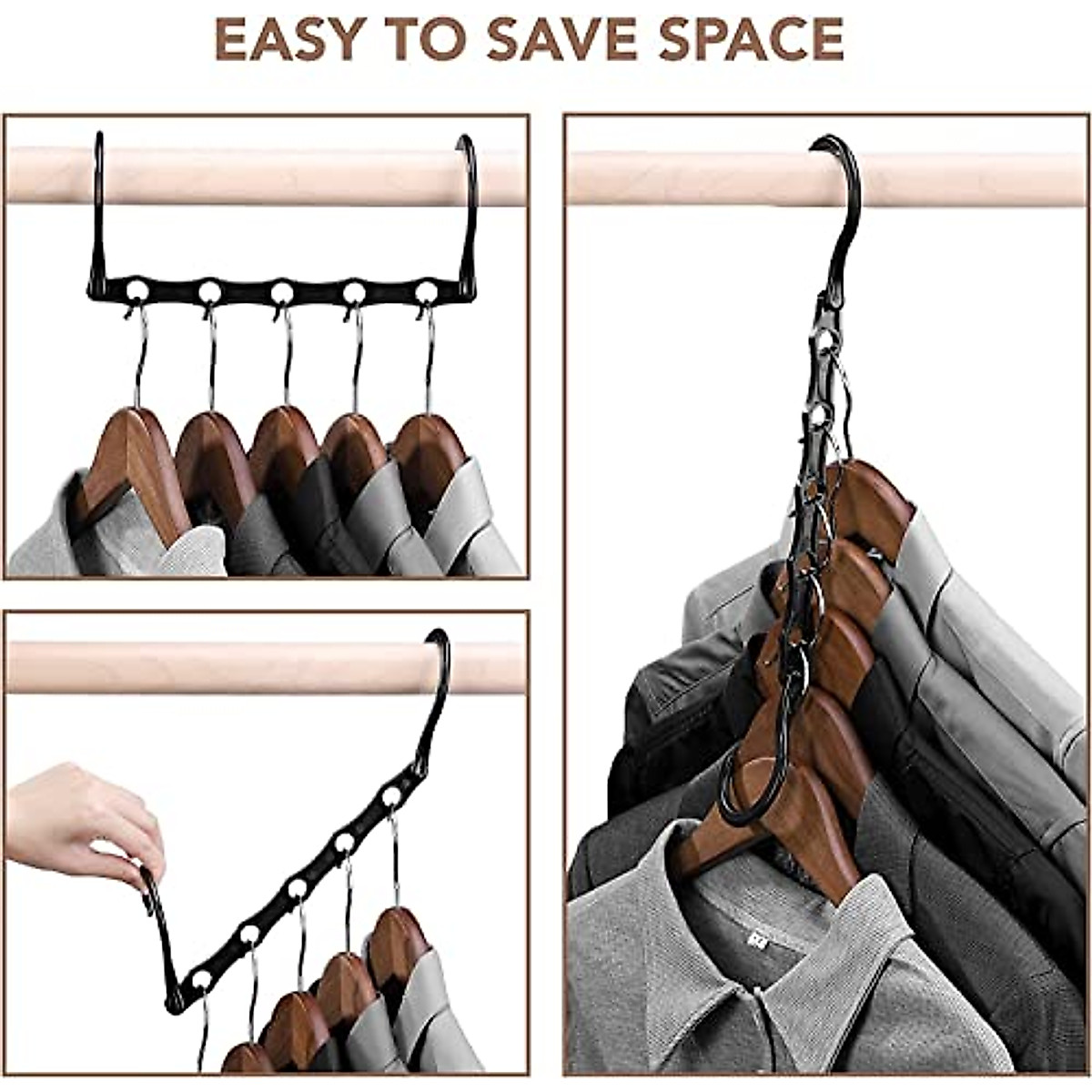 EASY TO SAVE SPACE