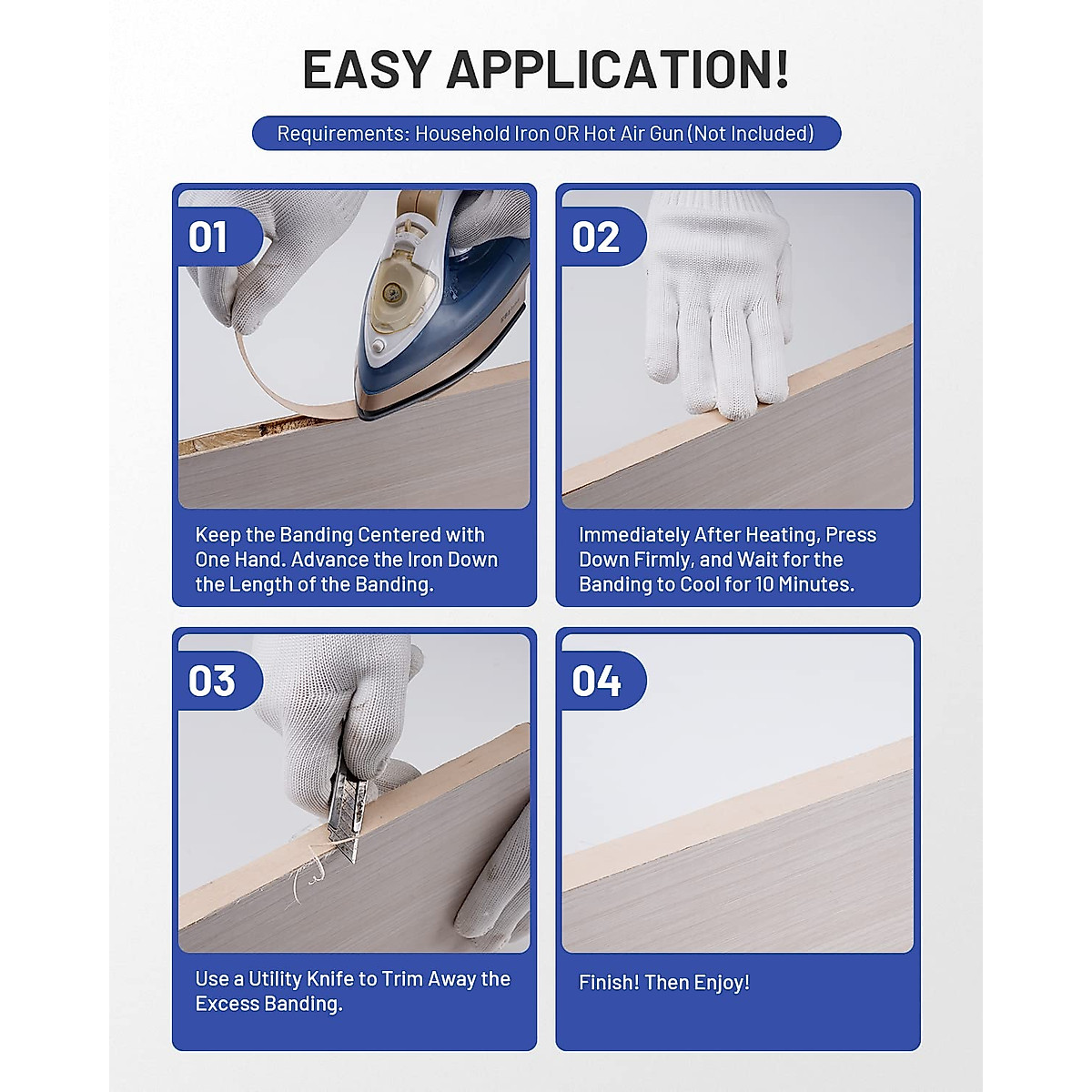 EASY APPLICATION!

Requirements: Household Iron OR Hot Air Gun (Not Included)

01

Keep the Banding Centered with One Hand. Advance the Iron Down the Length of the Banding.

02

Immediately After Heating, Press Down Firmly, and Wait for the Banding to Cool for 10 Minutes.

03

Use a Utility Knife to Trim Away the Excess Banding.

04

Finish! Then Enjoy!