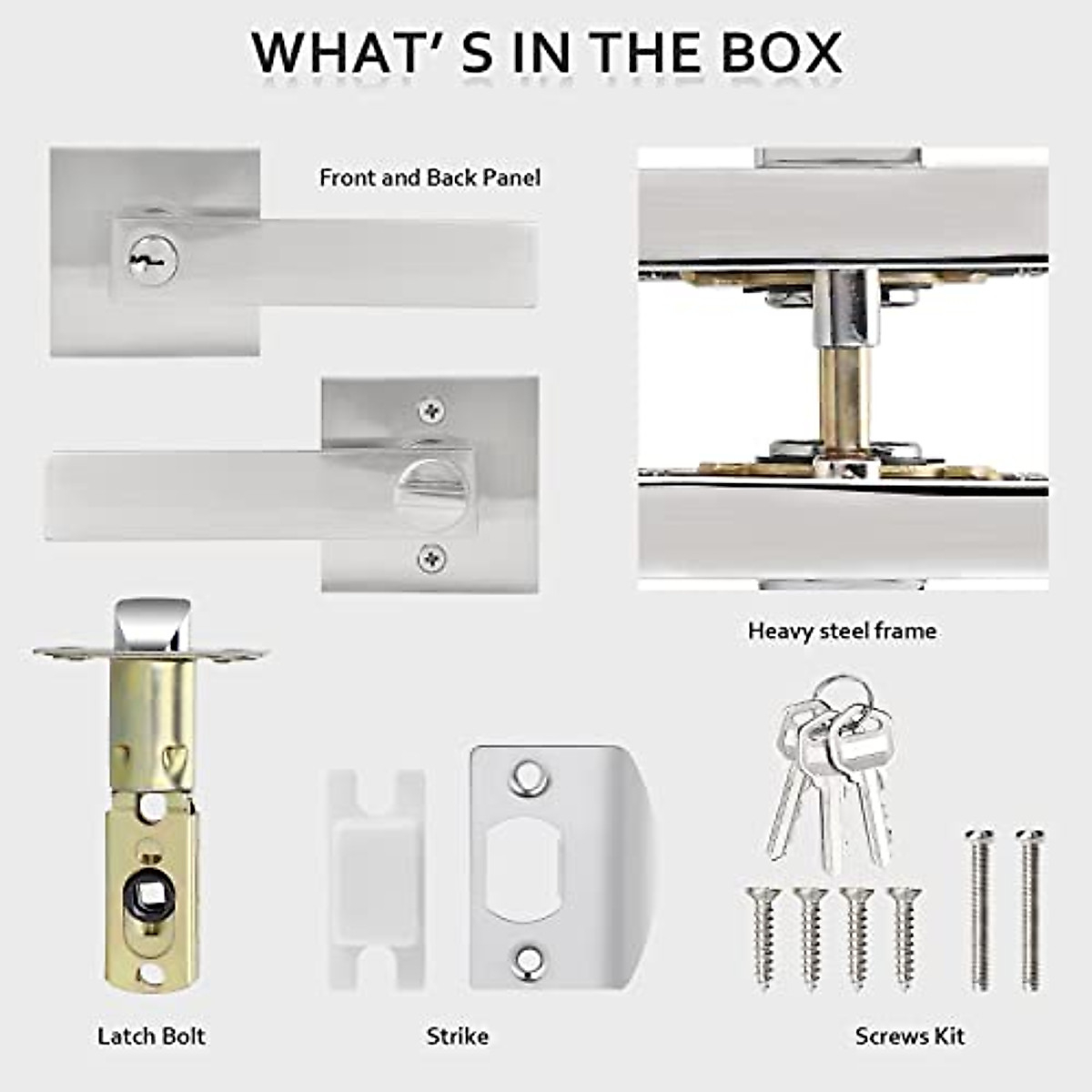 WHAT' S IN THE BOX

Front and Back Panel

Heavy steel frame

Latch Bolt

Strike

Screws Kit