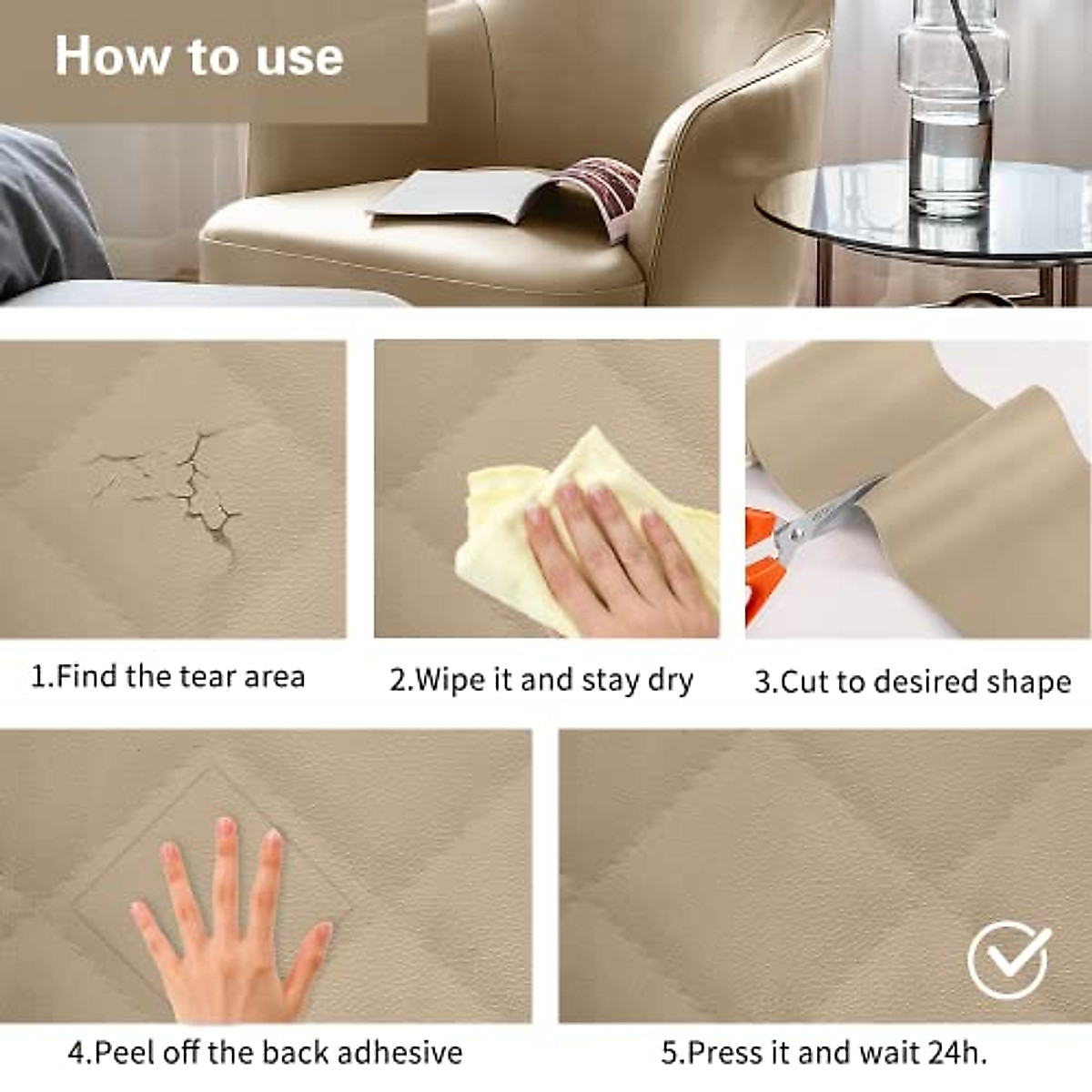 How to use

1.Find the tear area

2.Wipe it and stay dry

3.Cut to desired shape

4.Peel off the back adhesive

5.Press it and wait 24h.