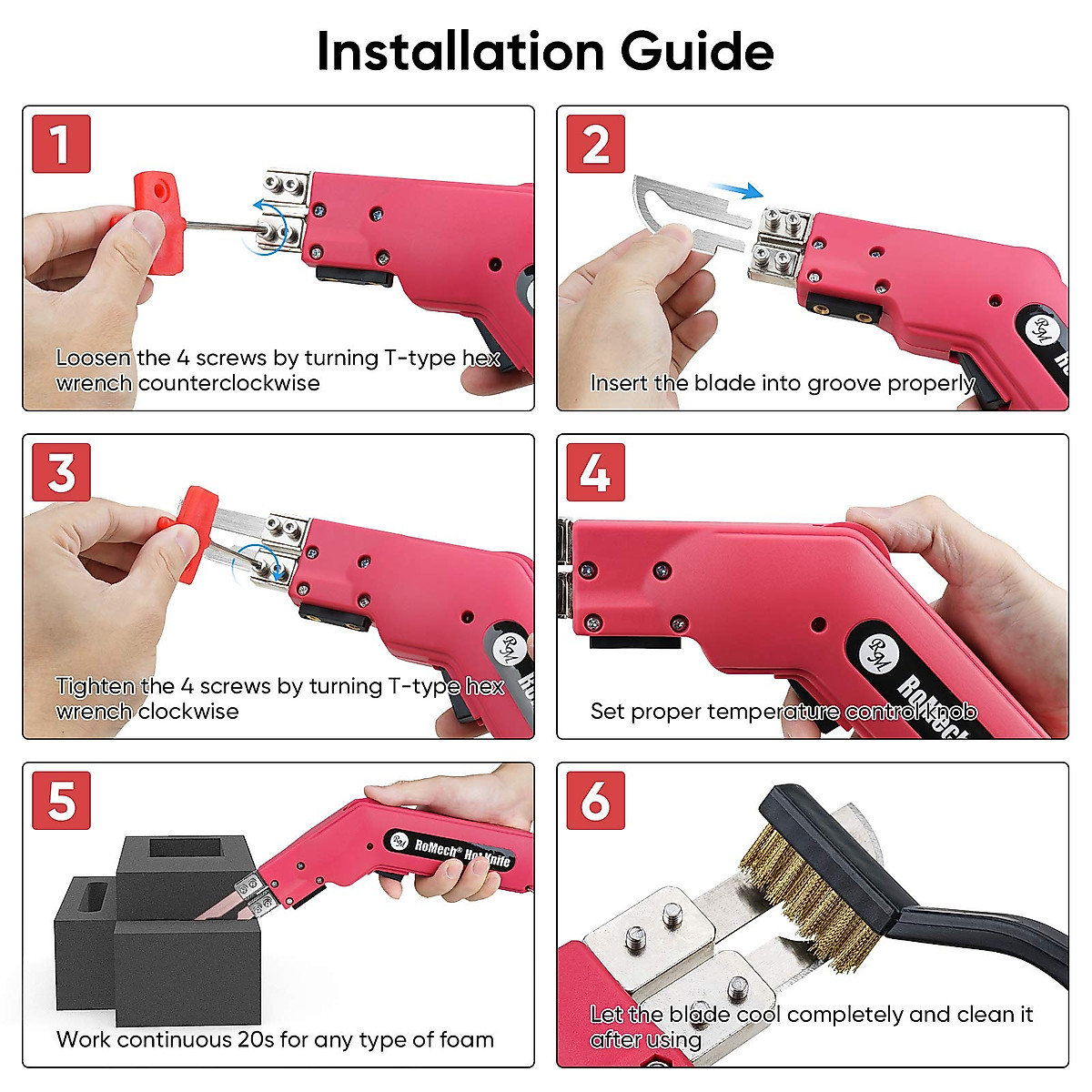 Installation Guide

1

Loosen the 4 screws by turning T-type hex wrench counterclockwise

2

Insert the blade into groove properly

3

Tighten the 4 screws by turning T-type hex wrench clockwise

4

RoMech

Set proper temperature control knob

5

RoMech® Hot Knife

Work continuous 20s for any type of foam

6

Let the blade cool completely and clean it after using