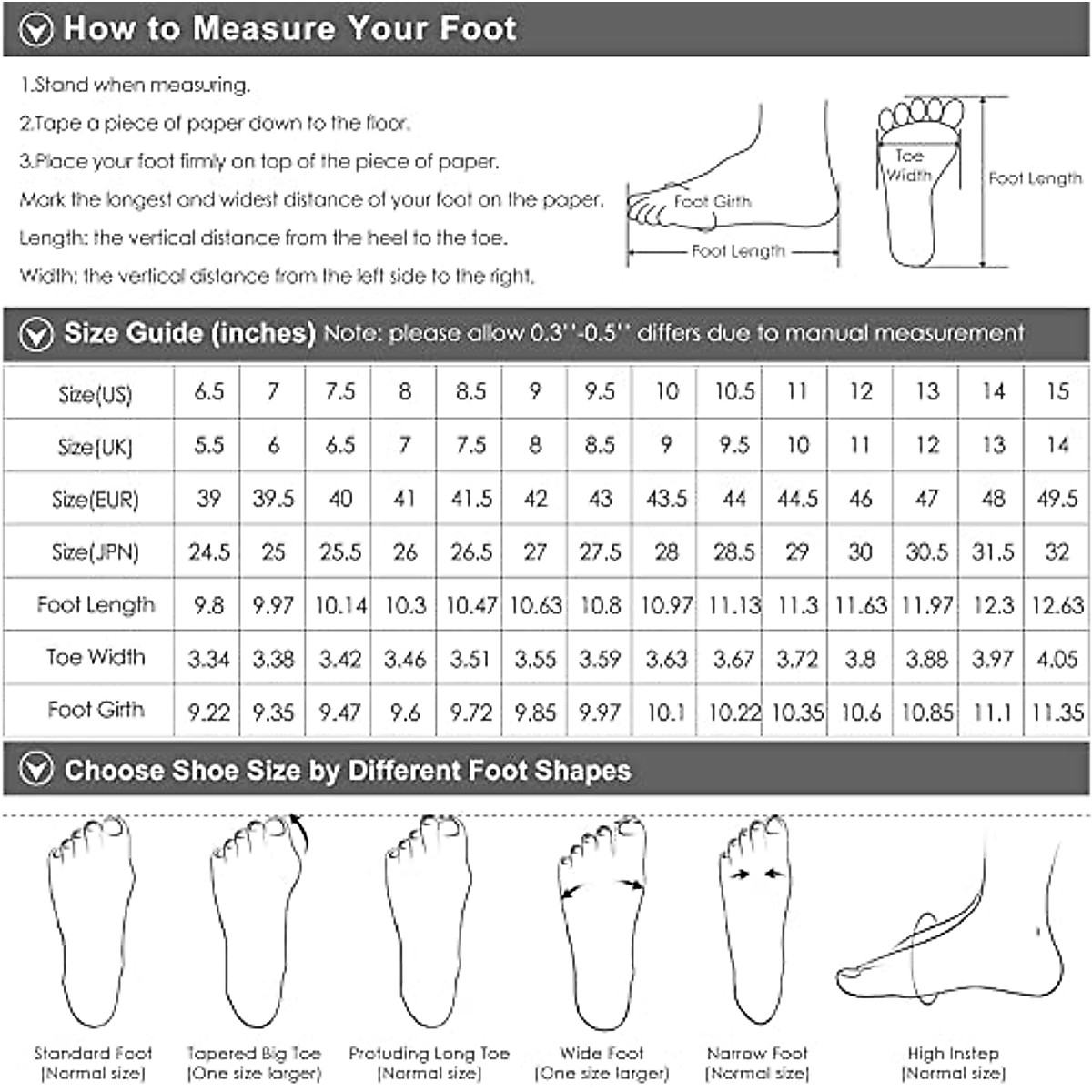 How to Measure Your Foot

1.Stand when measuring.

2.Tape a piece of paper down to the floor.

3.Place your foot firmly on top of the piece of paper. Mark the longest and widest distance of your foot on the paper. Length: the vertical distance from the heel to the toe. Width: the vertical distance from the left side to the right.

Foot Girth

Foot Length

Toe Width

Foot Length

Size Guide (inches) Note: please allow 0.3''-0.5'' differs due to manual measurement

| Size(US) | 6.5 | 7 | 7.5 | 8 | 8.5 | 9 | 9.5 | 10 | 10.5 | 11 | 12 | 13 | 14 | 15 |
|---|---|---|---|---|---|---|---|---|---|---|---|---|---|---|
| Size(UK) | 5.5 | 6 | 6.5 | 7 | 7.5 | 8 | 8.5 | 9 | 9.5 | 10 | 11 | 12 | 13 | 14 |
| Size(EUR) | 39 | 39.5 | 40 | 41 | 41.5 | 42 | 43 | 43.5 | 44 | 44.5 | 46 | 47 | 48 | 49.5 |
| Size(JPN) | 24.5 | 25 | 25.5 | 26 | 26.5 | 27 | 27.5 | 28 | 28.5 | 29 | 30 | 30.5 | 31.5 | 32 |
| Foot Length | 9.8 | 9.97 | 10.14 | 10.3 | 10.47 | 10.63 | 10.8 | 10.97 | 11.13 | 11.3 | 11.63 | 11.97 | 12.3 | 12.63 |
| Toe Width | 3.34 | 3.38 | 3.42 | 3.46 | 3.51 | 3.55 | 3.59 | 3.63 | 3.67 | 3.72 | 3.8 | 3.88 | 3.97 | 4.05 |
| Foot Girth | 9.22 | 9.35 | 9.47 | 9.6 | 9.72 | 9.85 | 9.97 | 10.1 | 10.22 | 10.35 | 10.6 | 10.85 | 11.1 | 11.35 |

Choose Shoe Size by Different Foot Shapes

Standard Foot (Normal size)

Tapered Big Toe (One size larger)

Protuding Long Toe (Normal size)

Wide Foot (One size larger)

Narrow Foot (Normal size)

High Instep (Normal size)