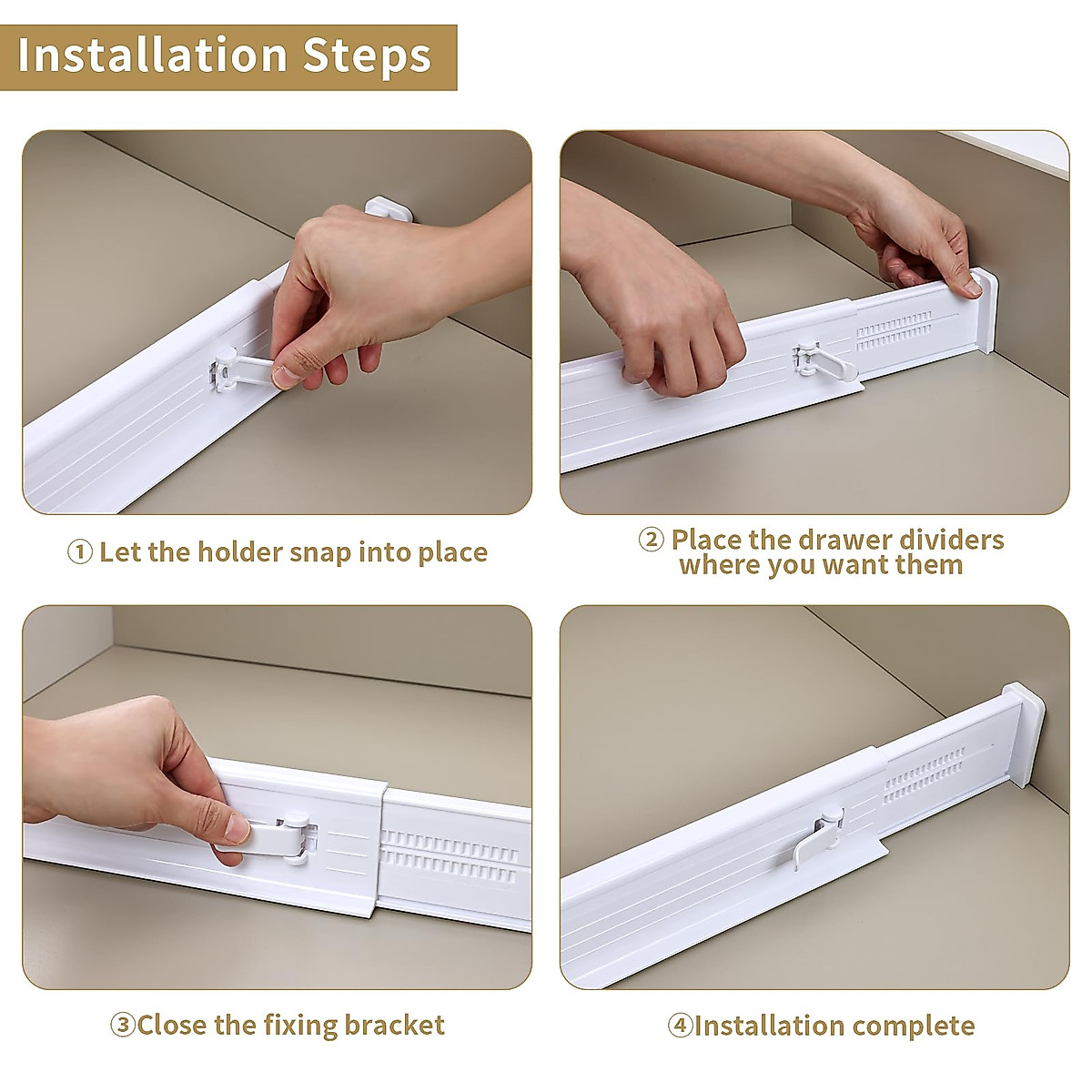 Installation Steps

① Let the holder snap into place

② Place the drawer dividers where you want them

③Close the fixing bracket

④Installation complete