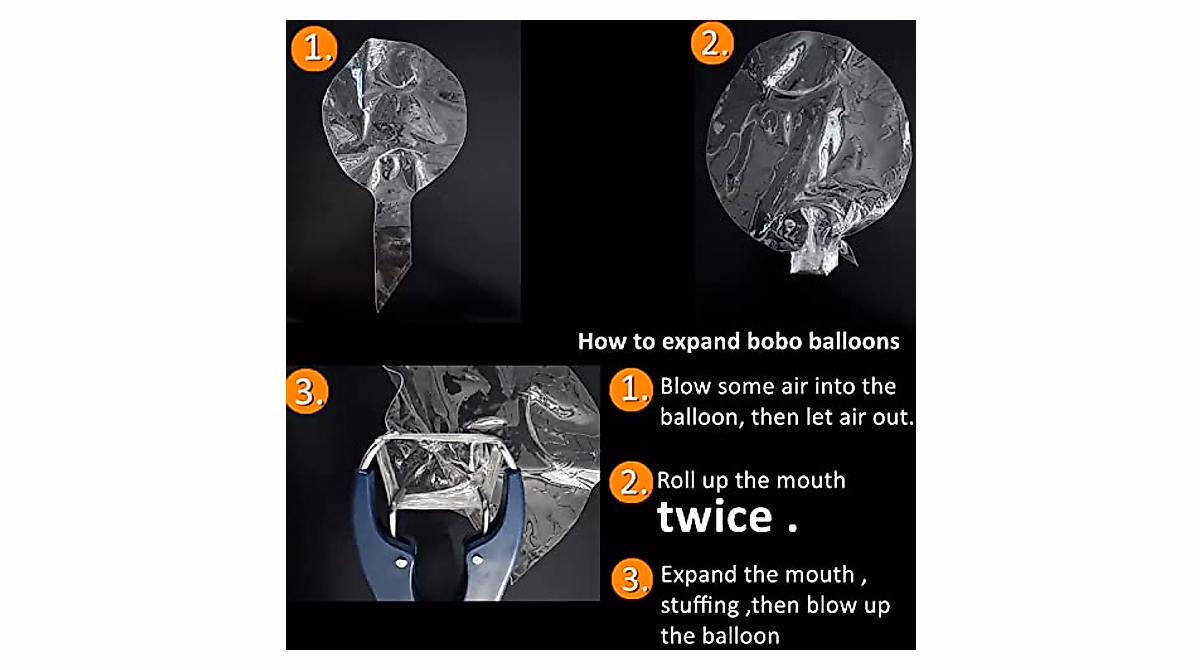 1.

2.

How to expand bobo balloons

3.

1. Blow some air into the balloon, then let air out.

2. Roll up the mouth twice .

3. Expand the mouth , stuffing ,then blow up the balloon