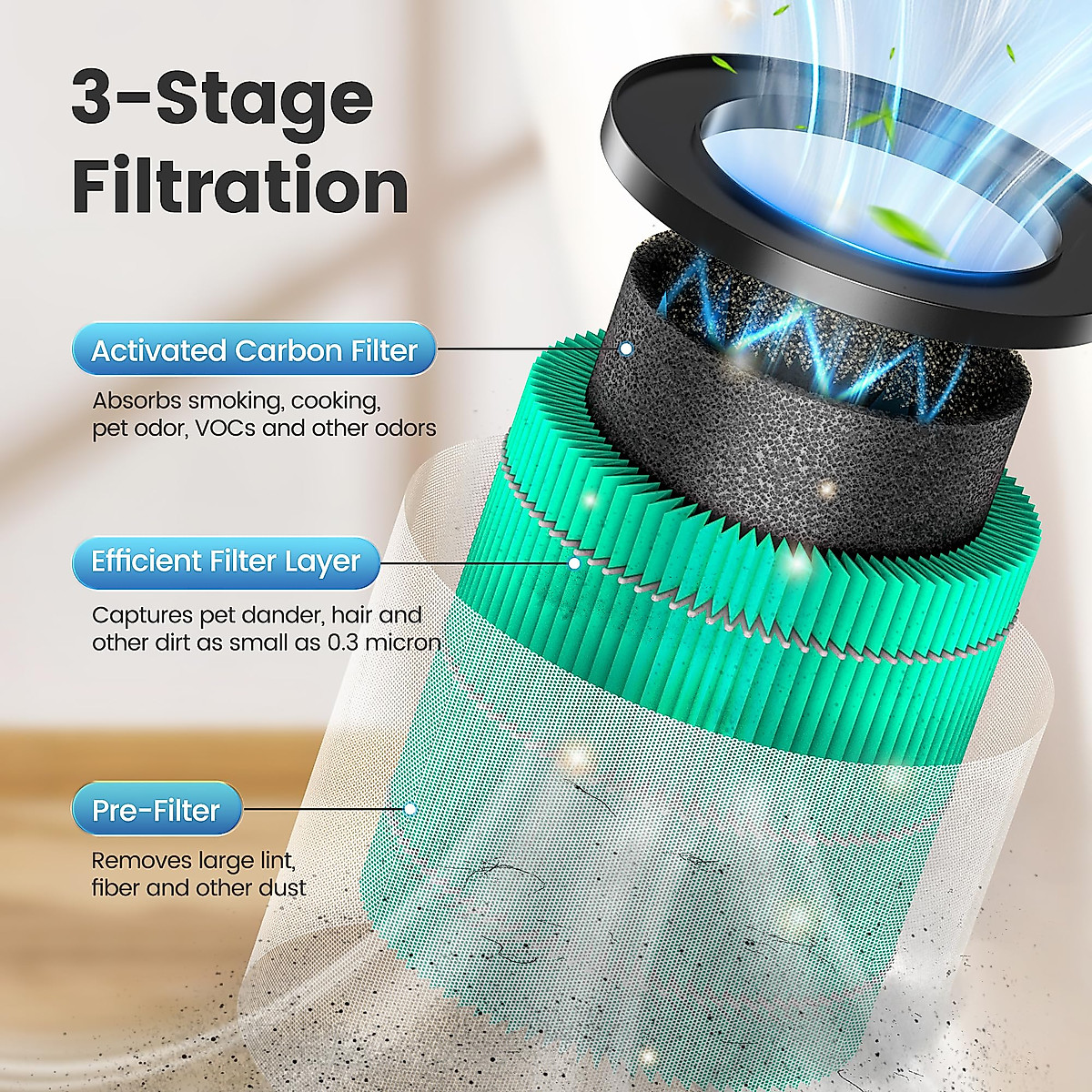 3-Stage Filtration

Activated Carbon Filter

Absorbs smoking, cooking, pet odor, VOCs and other odors

Efficient Filter Layer

Captures pet dander, hair and other dirt as small as 0.3 micron

Pre-Filter

Removes large lint, fiber and other dust