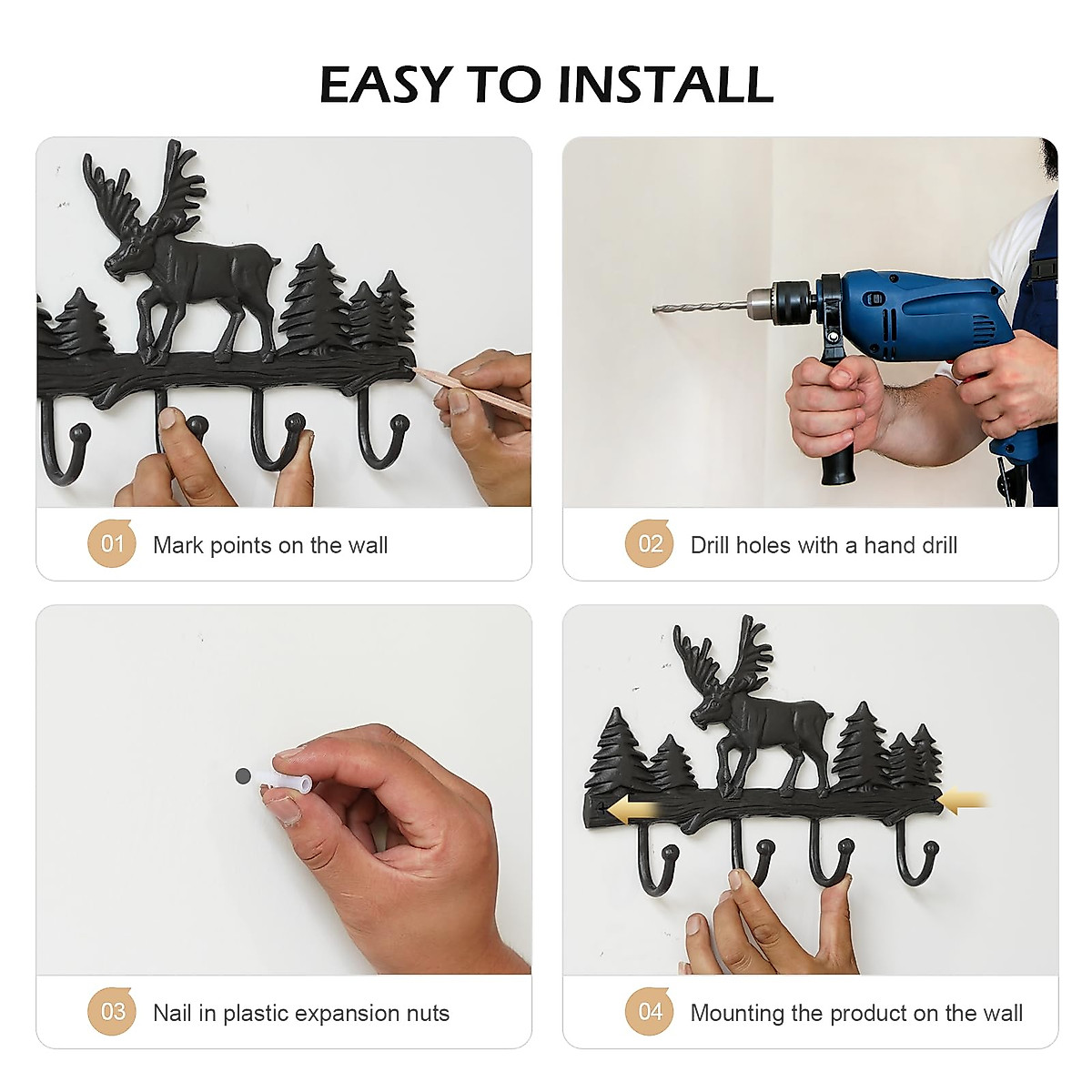 EASY TO INSTALL

01 Mark points on the wall

02 Drill holes with a hand drill

03 Nail in plastic expansion nuts

04 Mounting the product on the wall