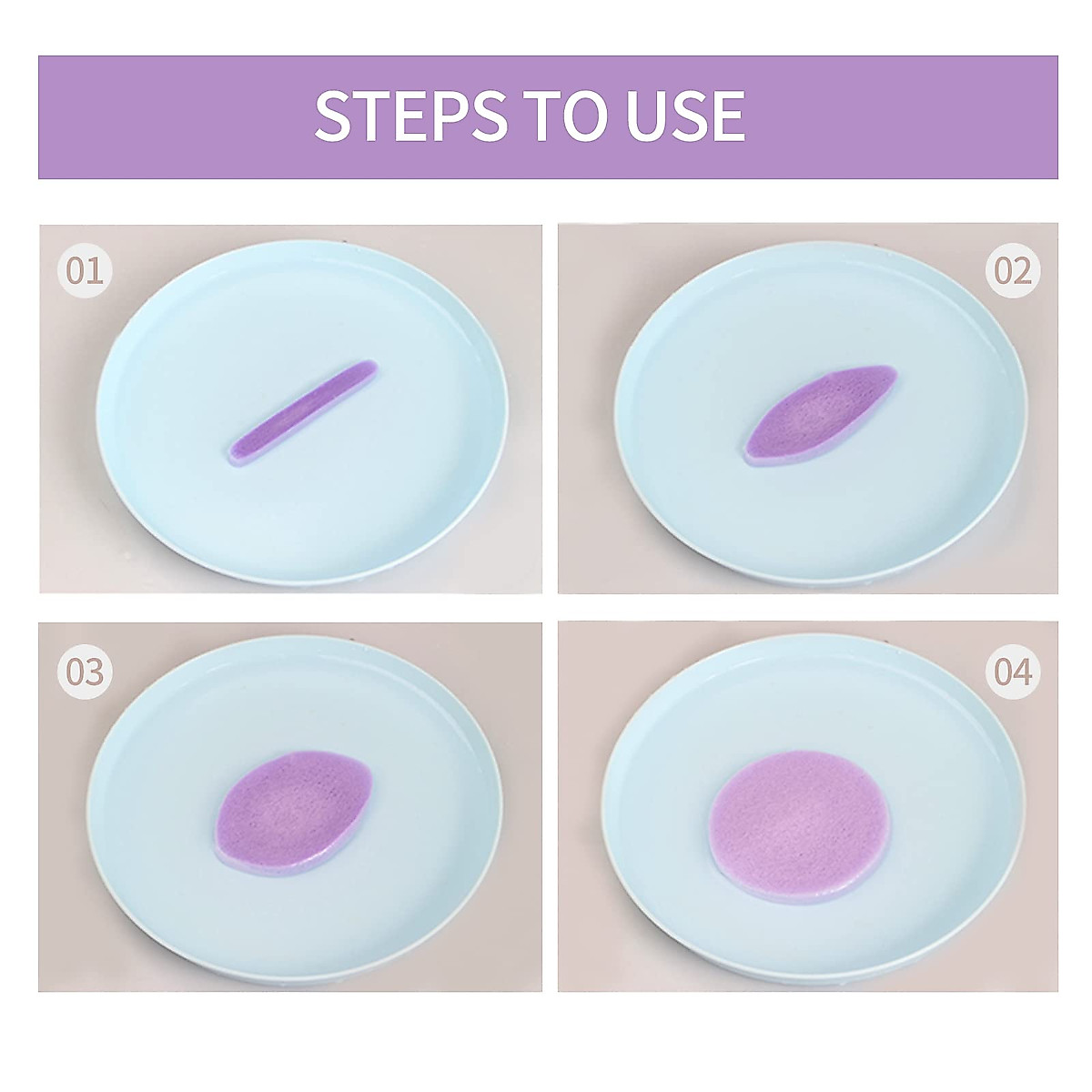 STEPS TO USE

01

02

03

04