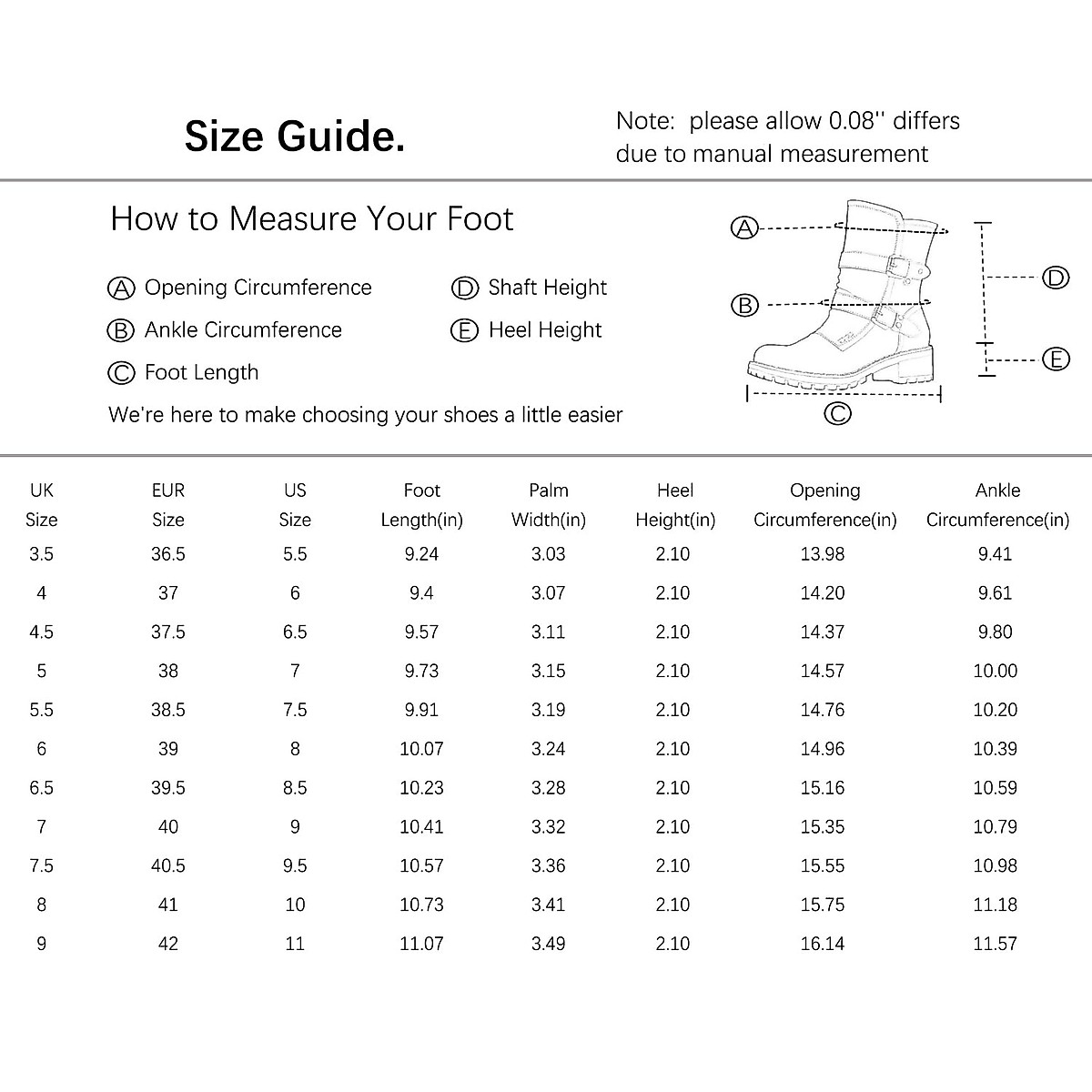 Size Guide.

Note: please allow 0.08'' differs due to manual measurement

How to Measure Your Foot

Ⓐ Opening Circumference
Ⓑ Ankle Circumference
Ⓒ Foot Length
Ⓓ Shaft Height
Ⓔ Heel Height

We're here to make choosing your shoes a little easier

Ⓐ
Ⓑ
Ⓒ
Ⓓ
Ⓔ

| UK Size | EUR Size | US Size | Foot Length(in) | Palm Width(in) | Heel Height(in) | Opening Circumference(in) | Ankle Circumference(in) |
|---|---|---|---|---|---|---|---|
| 3.5 | 36.5 | 5.5 | 9.24 | 3.03 | 2.10 | 13.98 | 9.41 |
| 4 | 37 | 6 | 9.4 | 3.07 | 2.10 | 14.20 | 9.61 |
| 4.5 | 37.5 | 6.5 | 9.57 | 3.11 | 2.10 | 14.37 | 9.80 |
| 5 | 38 | 7 | 9.73 | 3.15 | 2.10 | 14.57 | 10.00 |
| 5.5 | 38.5 | 7.5 | 9.91 | 3.19 | 2.10 | 14.76 | 10.20 |
| 6 | 39 | 8 | 10.07 | 3.24 | 2.10 | 14.96 | 10.39 |
| 6.5 | 39.5 | 8.5 | 10.23 | 3.28 | 2.10 | 15.16 | 10.59 |
| 7 | 40 | 9 | 10.41 | 3.32 | 2.10 | 15.35 | 10.79 |
| 7.5 | 40.5 | 9.5 | 10.57 | 3.36 | 2.10 | 15.55 | 10.98 |
| 8 | 41 | 10 | 10.73 | 3.41 | 2.10 | 15.75 | 11.18 |
| 9 | 42 | 11 | 11.07 | 3.49 | 2.10 | 16.14 | 11.57 |