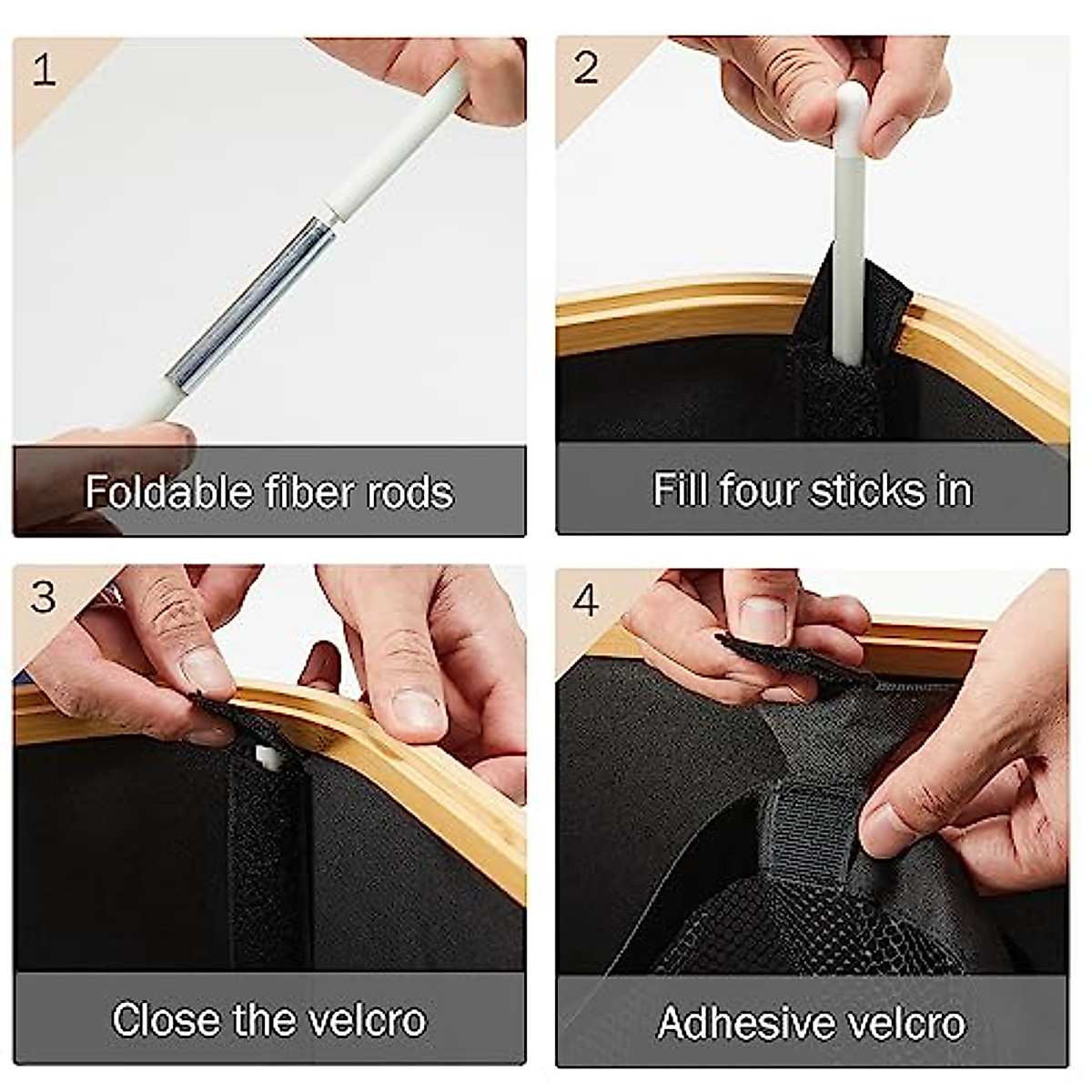 1

Foldable fiber rods

2

Fill four sticks in

3

Close the velcro

4

Adhesive velcro