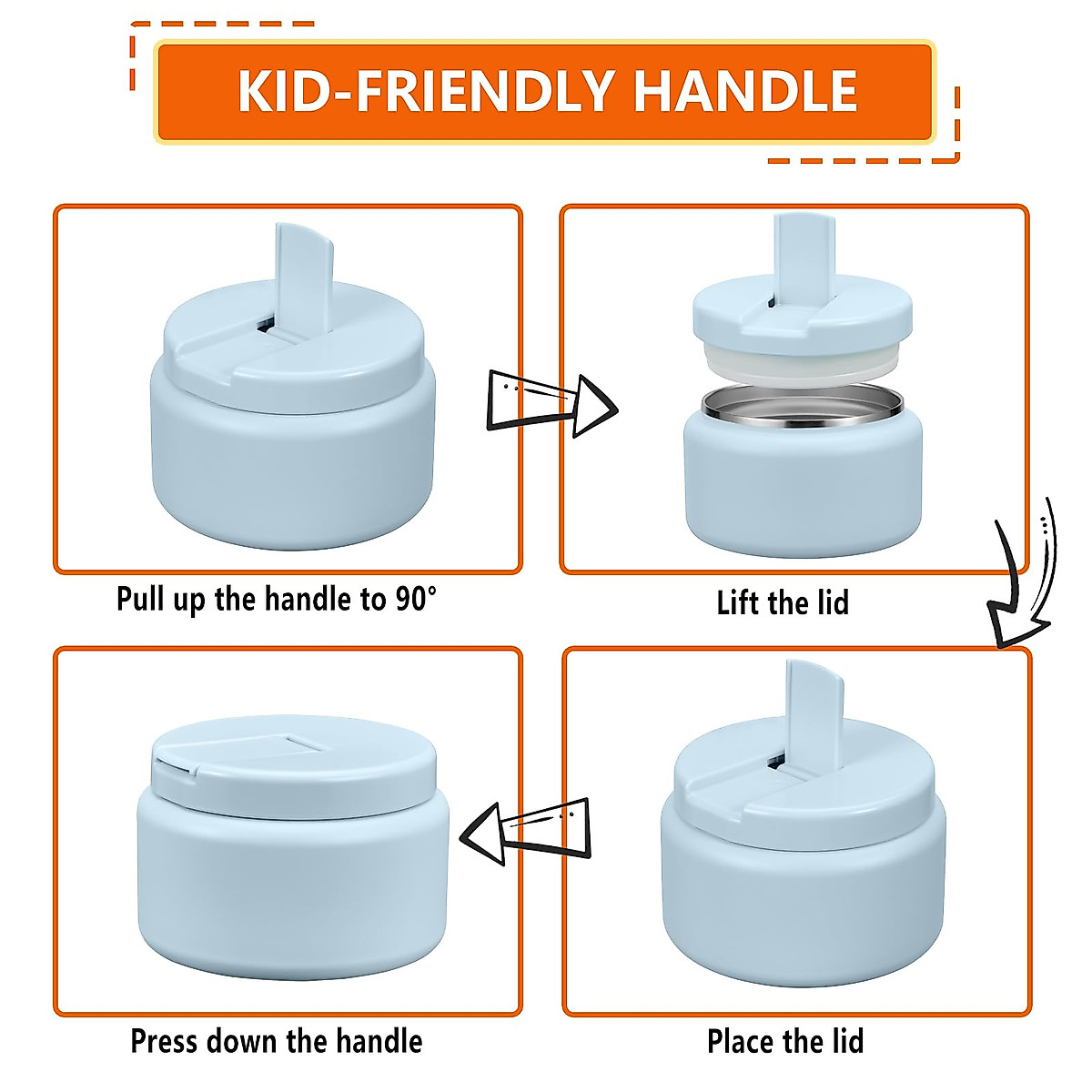 KID-FRIENDLY HANDLE

Pull up the handle to 90°

Lift the lid

Press down the handle

Place the lid