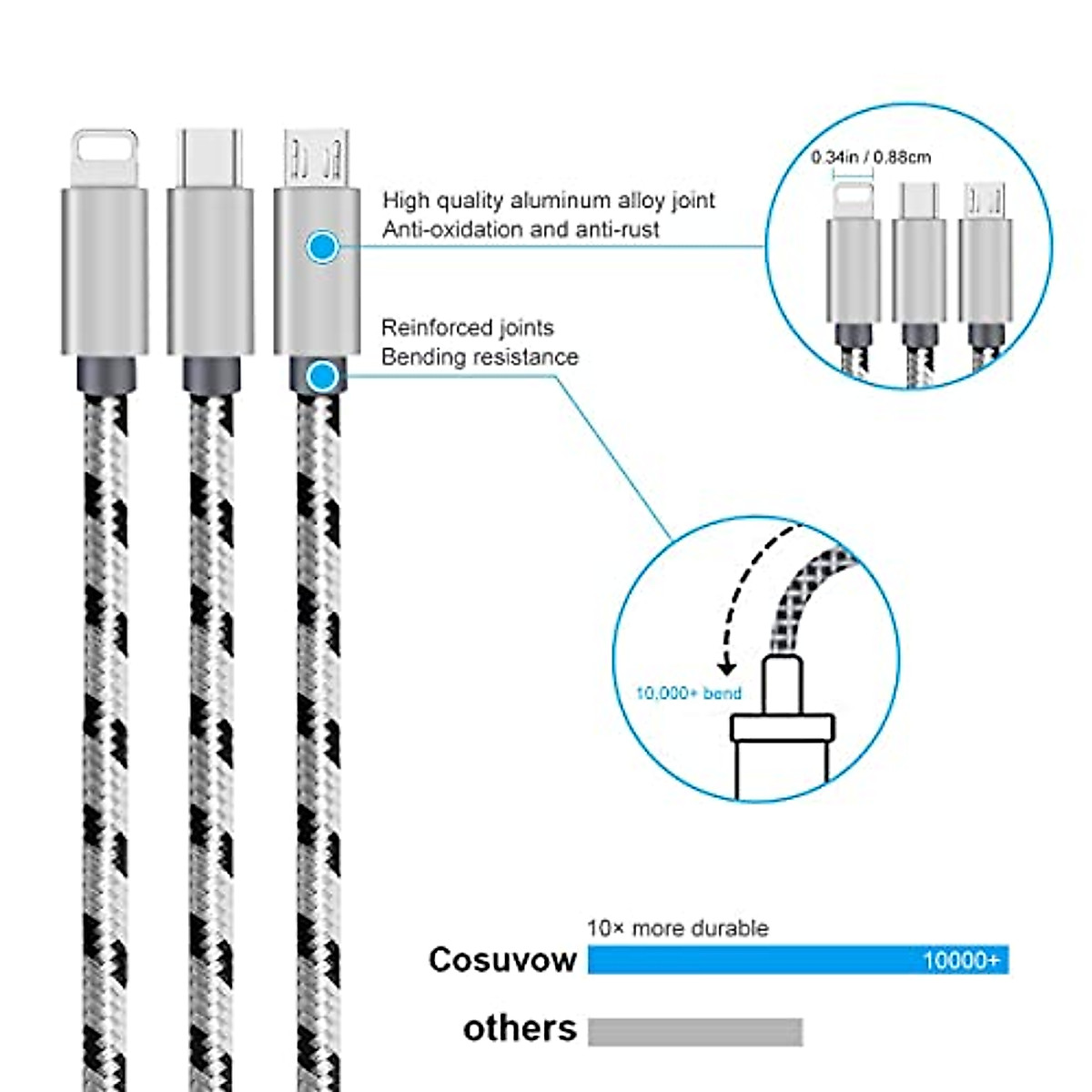 High quality aluminum alloy joint
Anti-oxidation and anti-rust

0.34in / 0.88cm

Reinforced joints
Bending resistance

10,000+ bend

10× more durable

Cosuvow 10000+

others