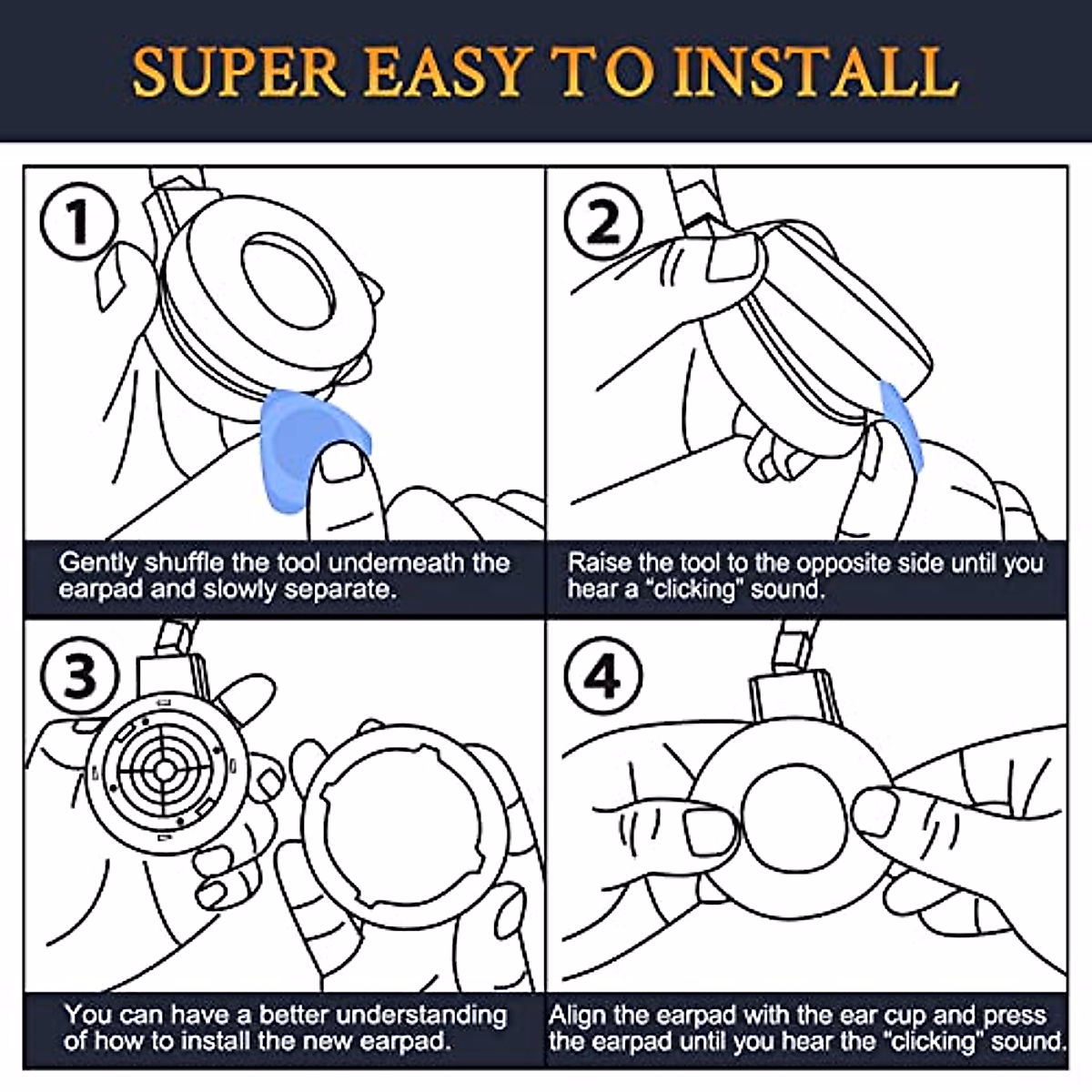 SUPER EASY TO INSTALL

1

Gently shuffle the tool underneath the earpad and slowly separate.

2

Raise the tool to the opposite side until you hear a "clicking" sound.

3

You can have a better understanding of how to install the new earpad.

4

Align the earpad with the ear cup and press the earpad until you hear the "clicking" sound.