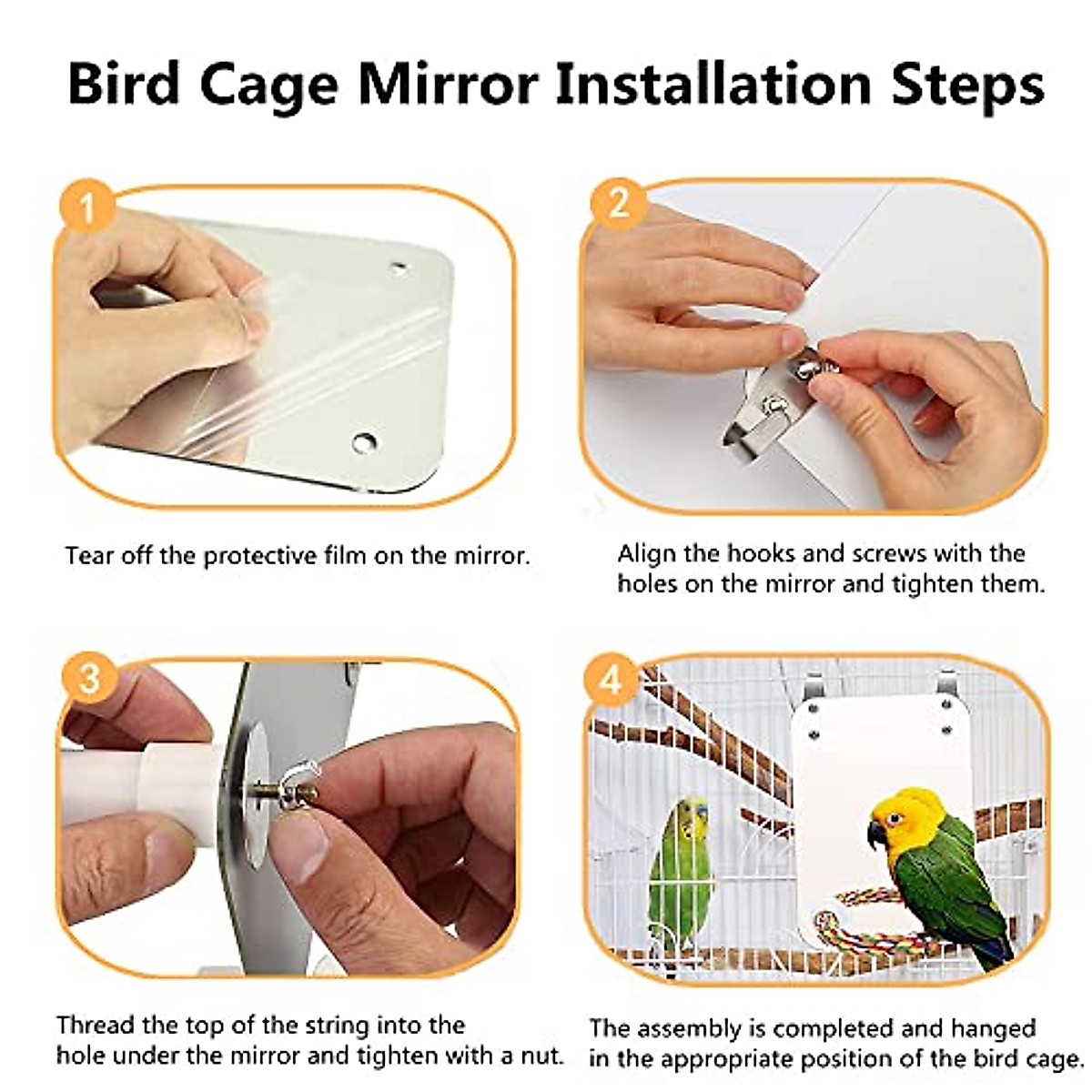 Bird Cage Mirror Installation Steps

1

Tear off the protective film on the mirror.

2

Align the hooks and screws with the holes on the mirror and tighten them.

3

Thread the top of the string into the hole under the mirror and tighten with a nut.

4

The assembly is completed and hanged in the appropriate position of the bird cage.