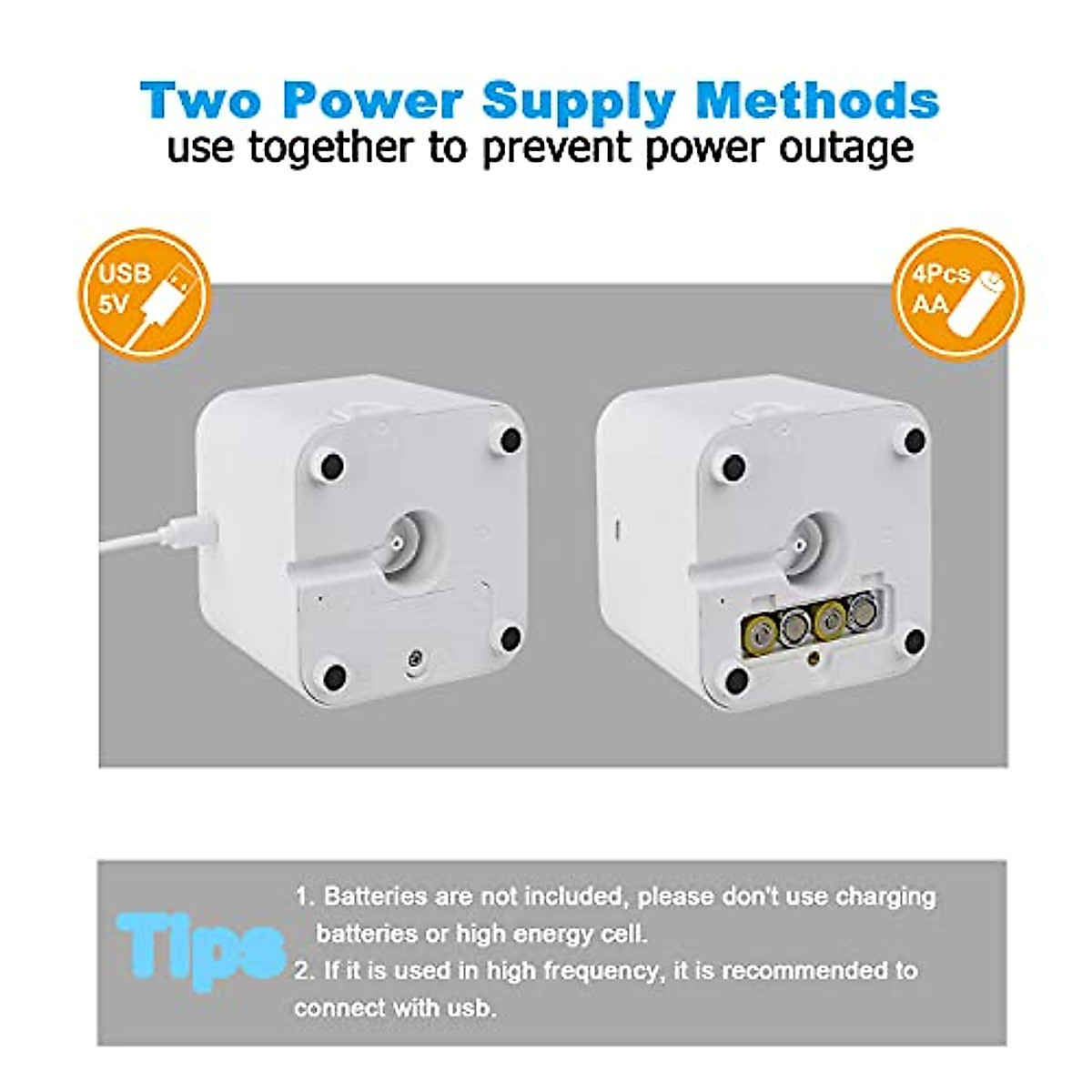 Two Power Supply Methods
use together to prevent power outage

USB 5V

4Pcs AA

Tips

1. Batteries are not included, please don't use charging batteries or high energy cell.
2. If it is used in high frequency, it is recommended to connect with usb.