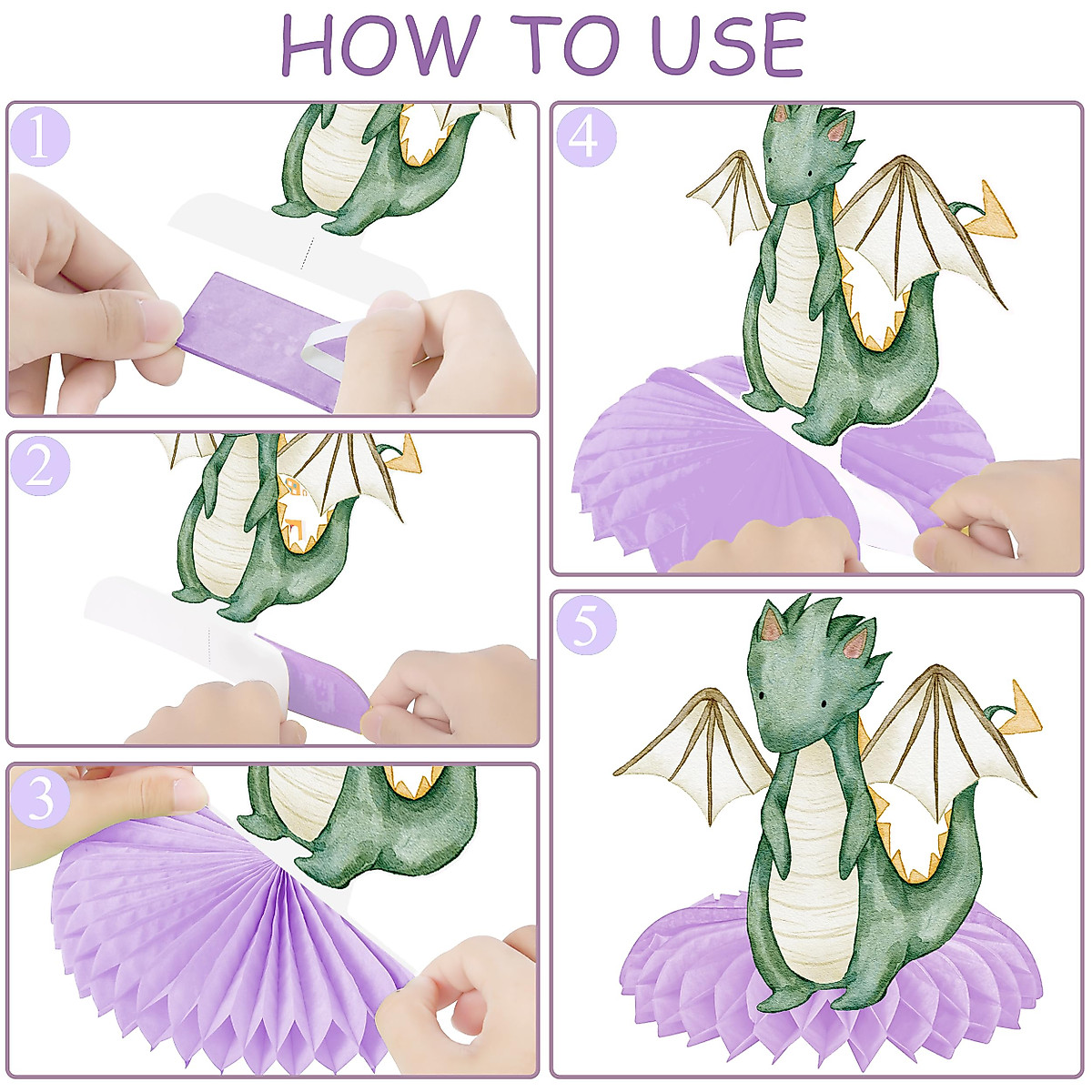 HOW TO USE

1

2

3

4

5