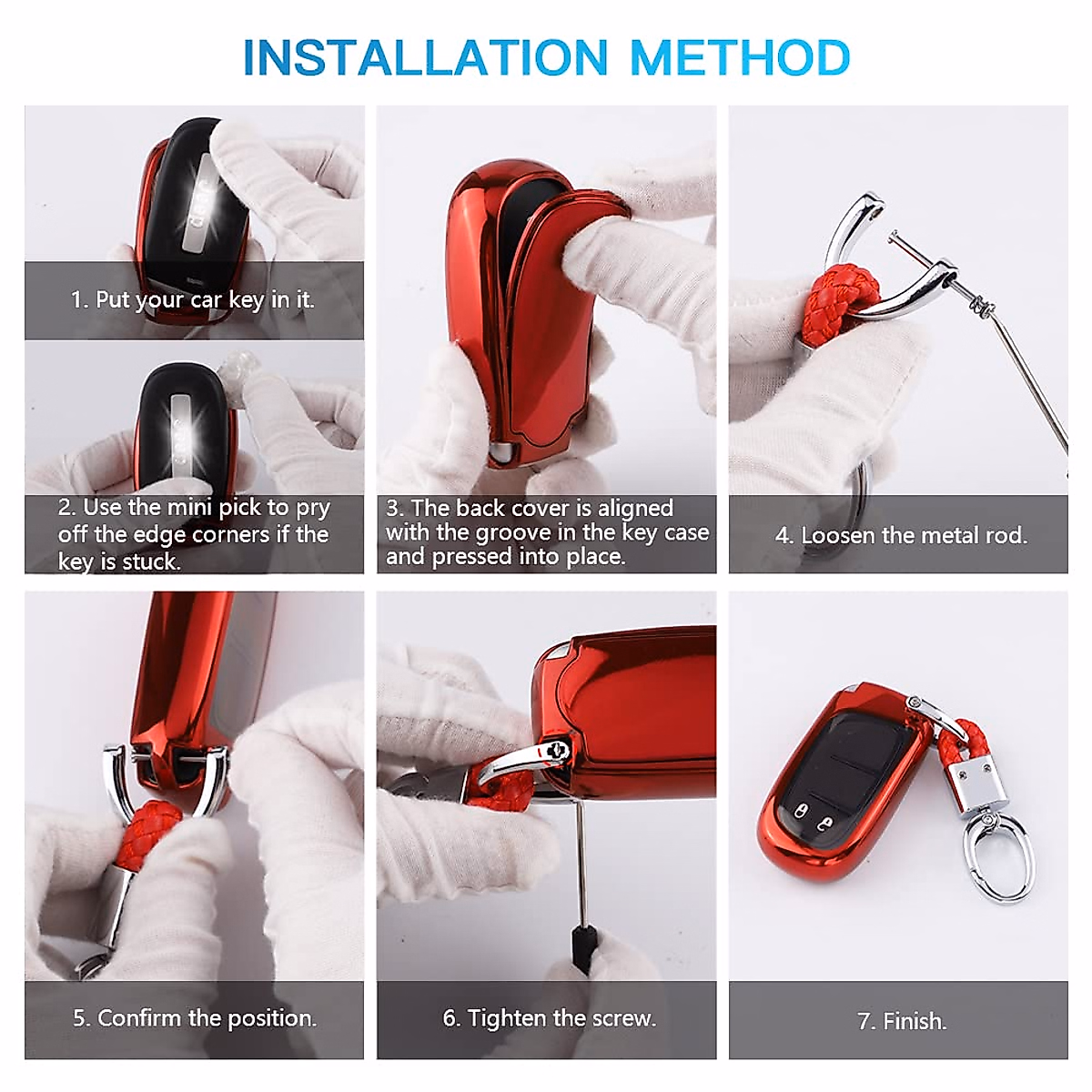 INSTALLATION METHOD

1. Put your car key in it.

2. Use the mini pick to pry off the edge corners if the key is stuck.

3. The back cover is aligned with the groove in the key case and pressed into place.

4. Loosen the metal rod.

5. Confirm the position.

6. Tighten the screw.

7. Finish.