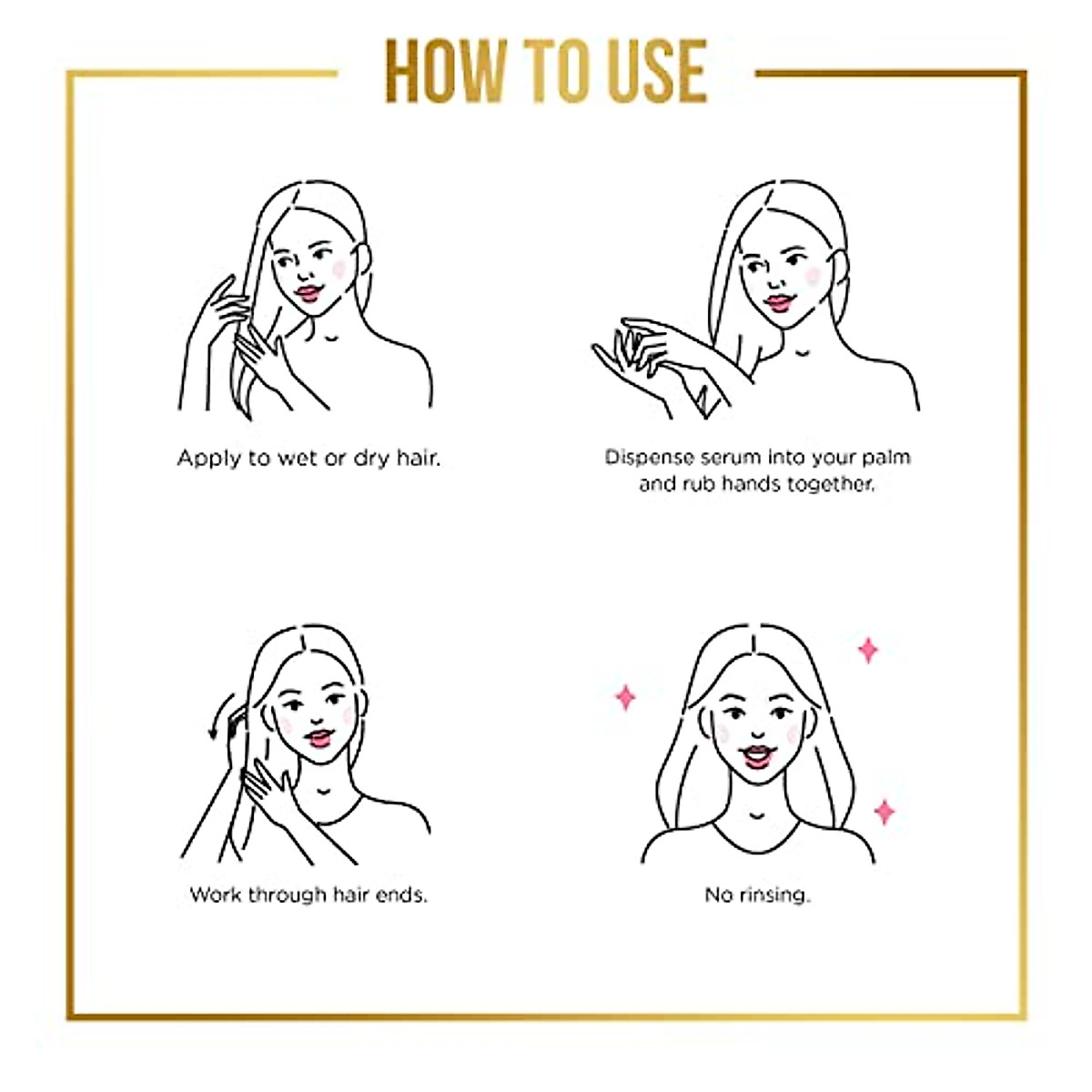 HOW TO USE

Apply to wet or dry hair.

Dispense serum into your palm and rub hands together.

Work through hair ends.

No rinsing.