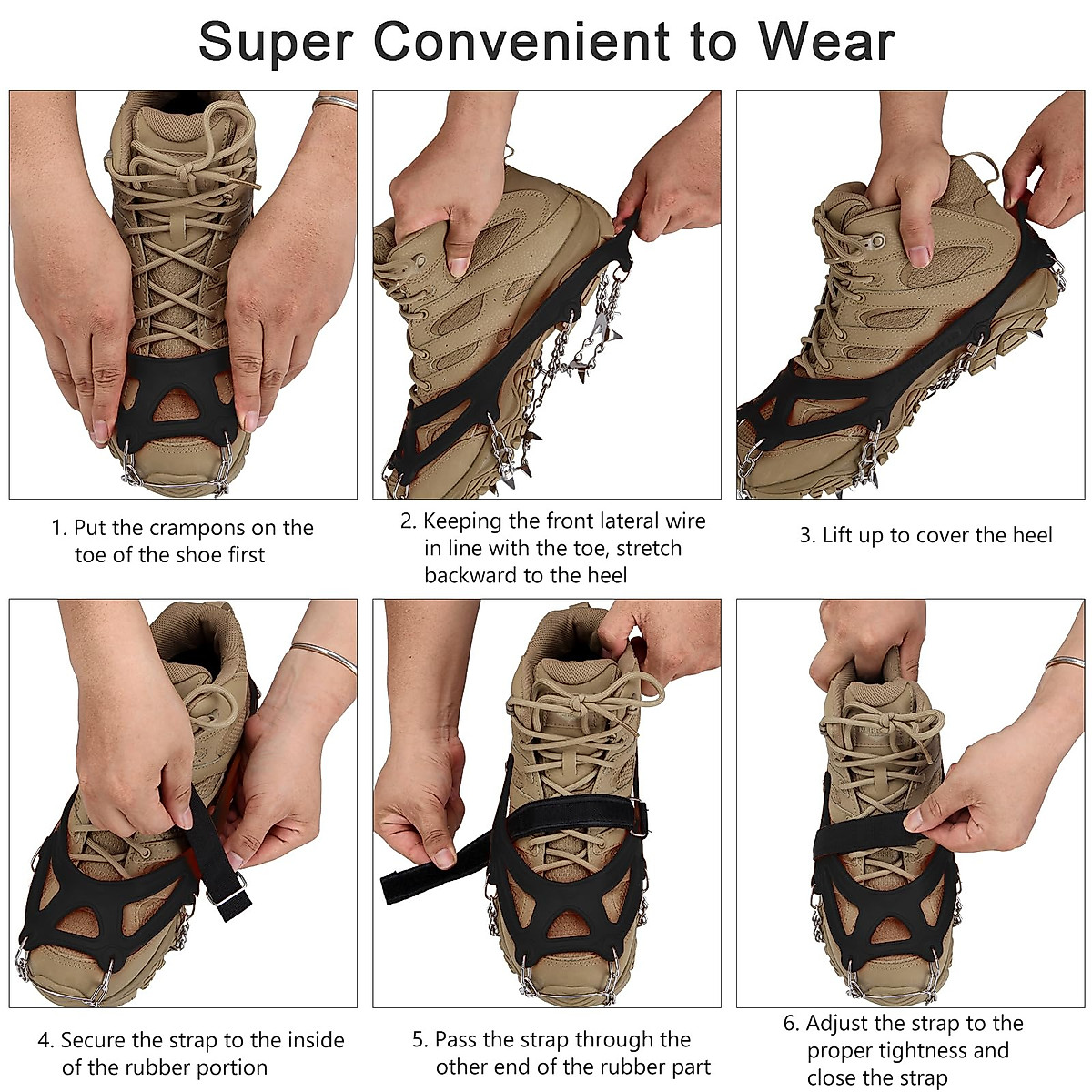 Super Convenient to Wear

1. Put the crampons on the toe of the shoe first

2. Keeping the front lateral wire in line with the toe, stretch backward to the heel

3. Lift up to cover the heel

4. Secure the strap to the inside of the rubber portion

5. Pass the strap through the other end of the rubber part

6. Adjust the strap to the proper tightness and close the strap