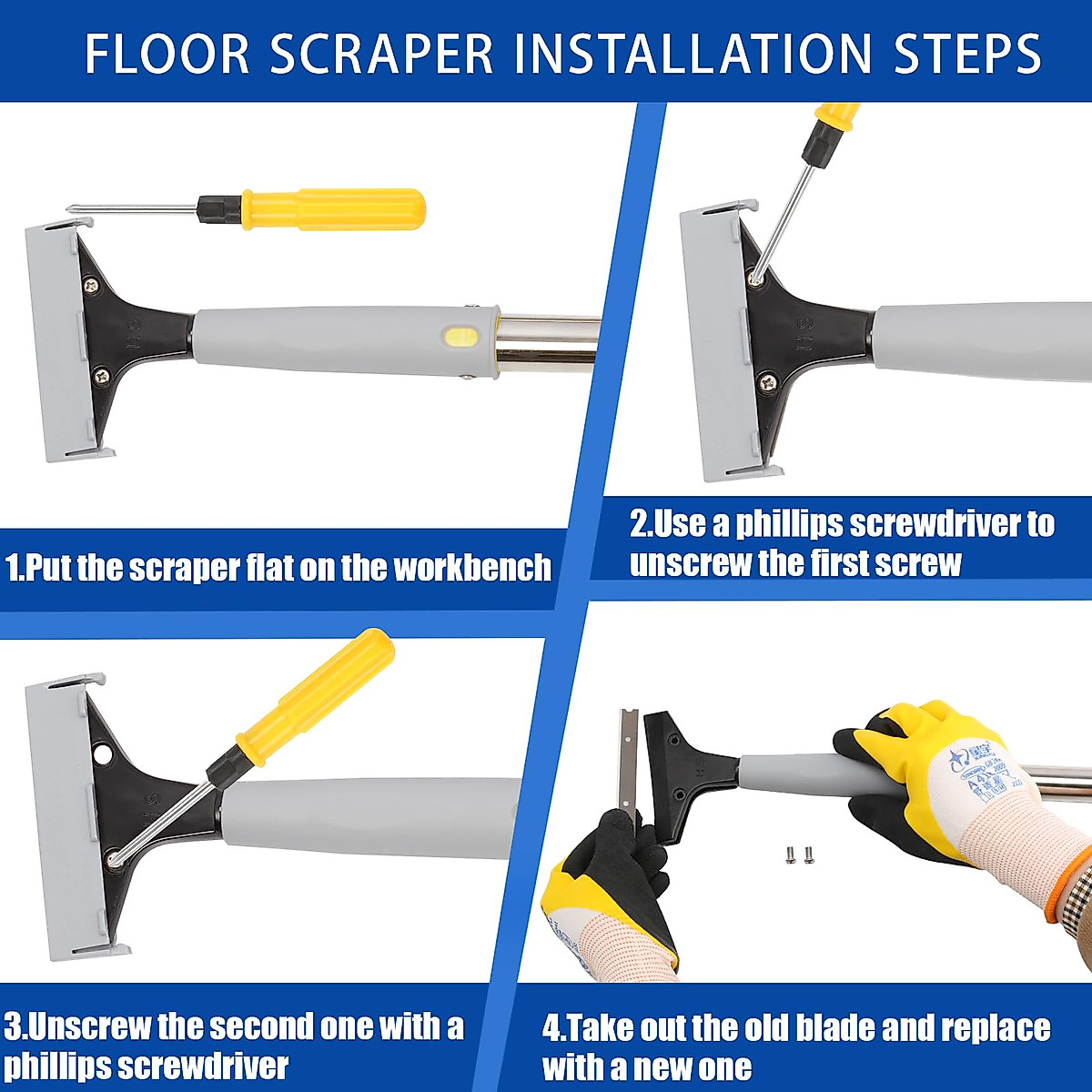 FLOOR SCRAPER INSTALLATION STEPS

1.Put the scraper flat on the workbench

2.Use a phillips screwdriver to unscrew the first screw

3.Unscrew the second one with a phillips screwdriver

4.Take out the old blade and replace with a new one