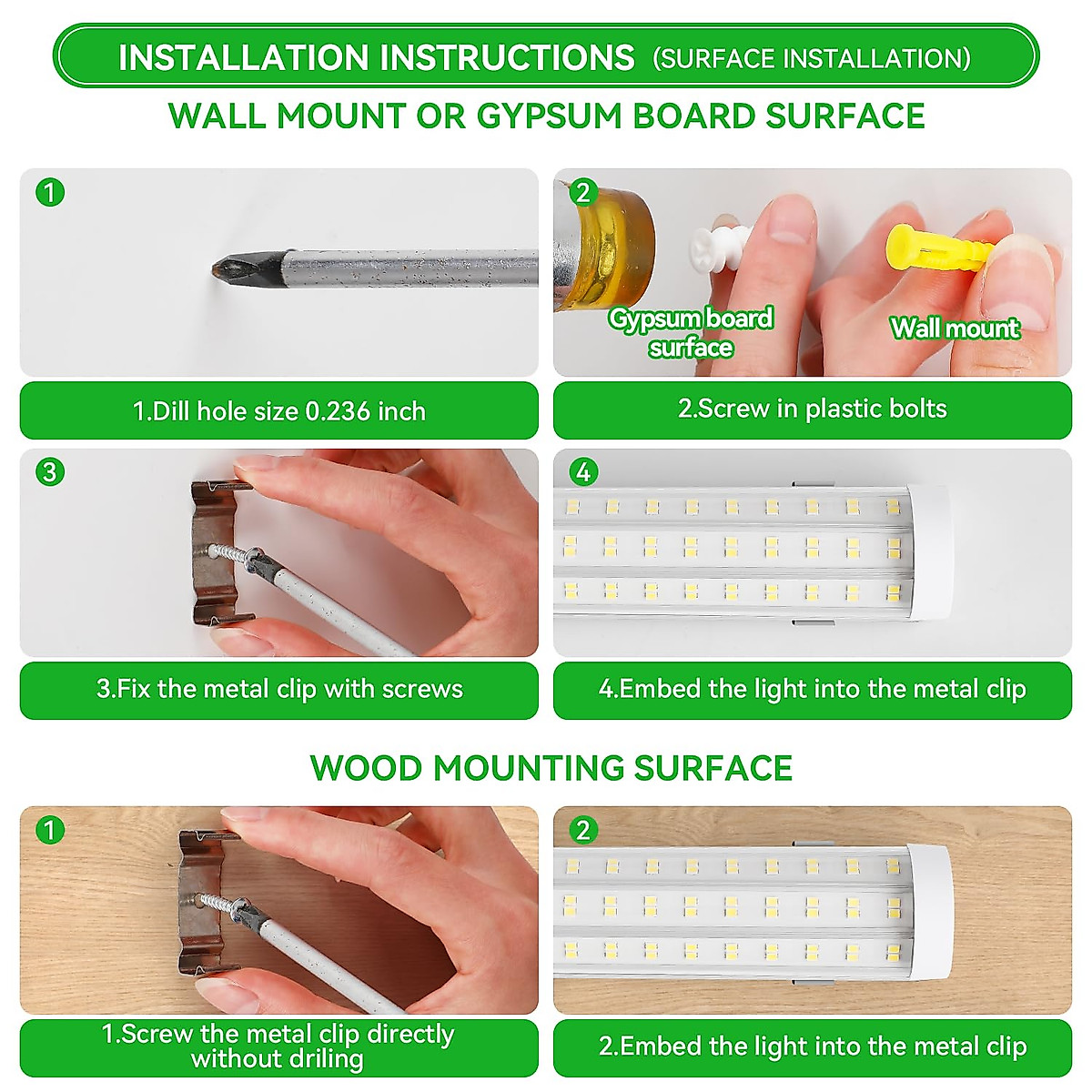 INSTALLATION INSTRUCTIONS (SURFACE INSTALLATION)

WALL MOUNT OR GYPSUM BOARD SURFACE

1

1.Dill hole size 0.236 inch

2

Gypsum board surface

Wall mount

2.Screw in plastic bolts

3

3.Fix the metal clip with screws

4

4.Embed the light into the metal clip

WOOD MOUNTING SURFACE

1

1.Screw the metal clip directly without driling

2

2.Embed the light into the metal clip