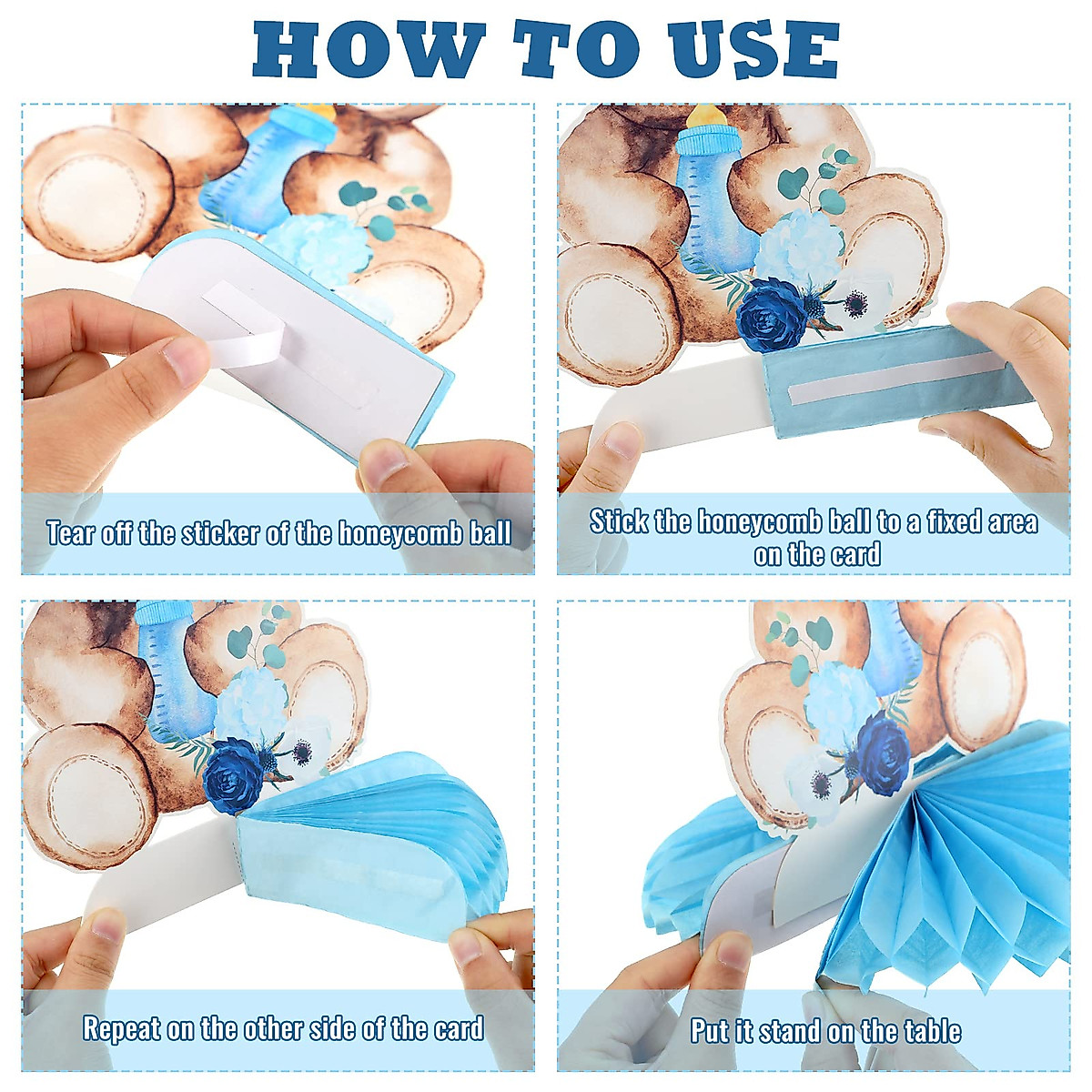 HOW TO USE

Tear off the sticker of the honeycomb ball

Stick the honeycomb ball to a fixed area on the card

Repeat on the other side of the card

Put it stand on the table