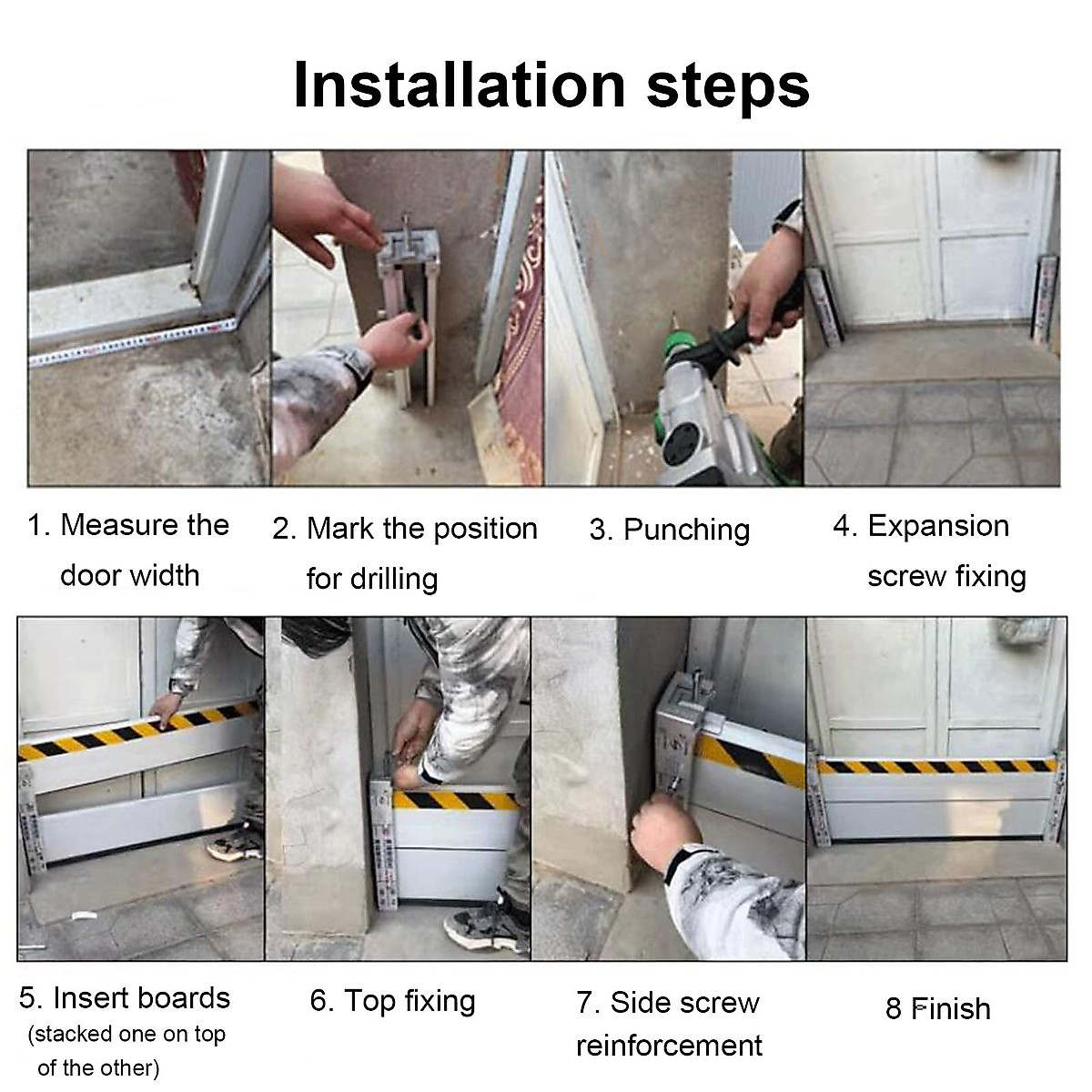 Installation steps

1. Measure the door width

2. Mark the position for drilling

3. Punching

4. Expansion screw fixing

5. Insert boards (stacked one on top of the other)

6. Top fixing

7. Side screw reinforcement

8 Finish