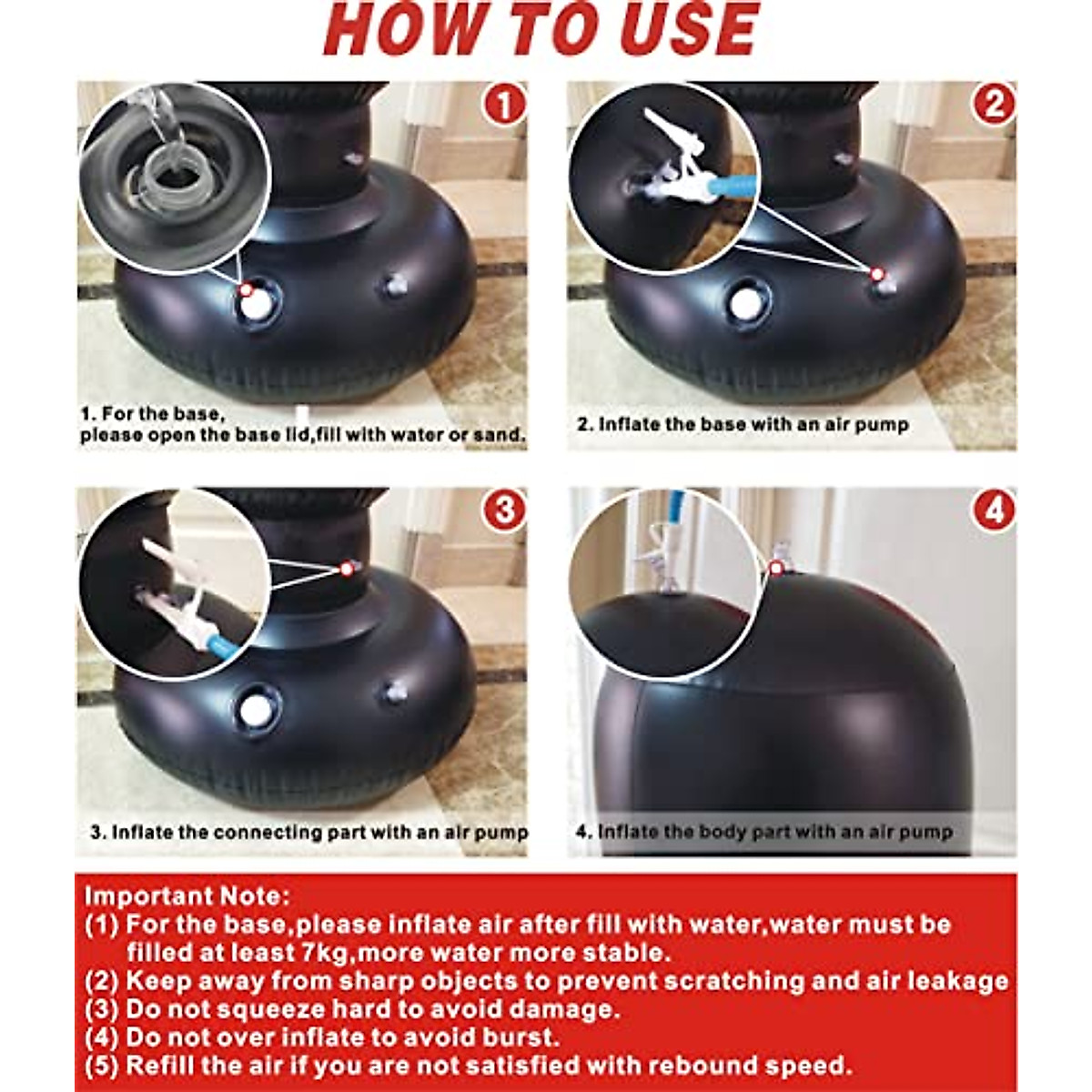 HOW TO USE

1

1. For the base, please open the base lid,fill with water or sand.

2

2. Inflate the base with an air pump

3

3. Inflate the connecting part with an air pump

4

4. Inflate the body part with an air pump

Important Note:
(1) For the base,please inflate air after fill with water,water must be filled at least 7kg,more water more stable.
(2) Keep away from sharp objects to prevent scratching and air leakage
(3) Do not squeeze hard to avoid damage.
(4) Do not over inflate to avoid burst.
(5) Refill the air if you are not satisfied with rebound speed.