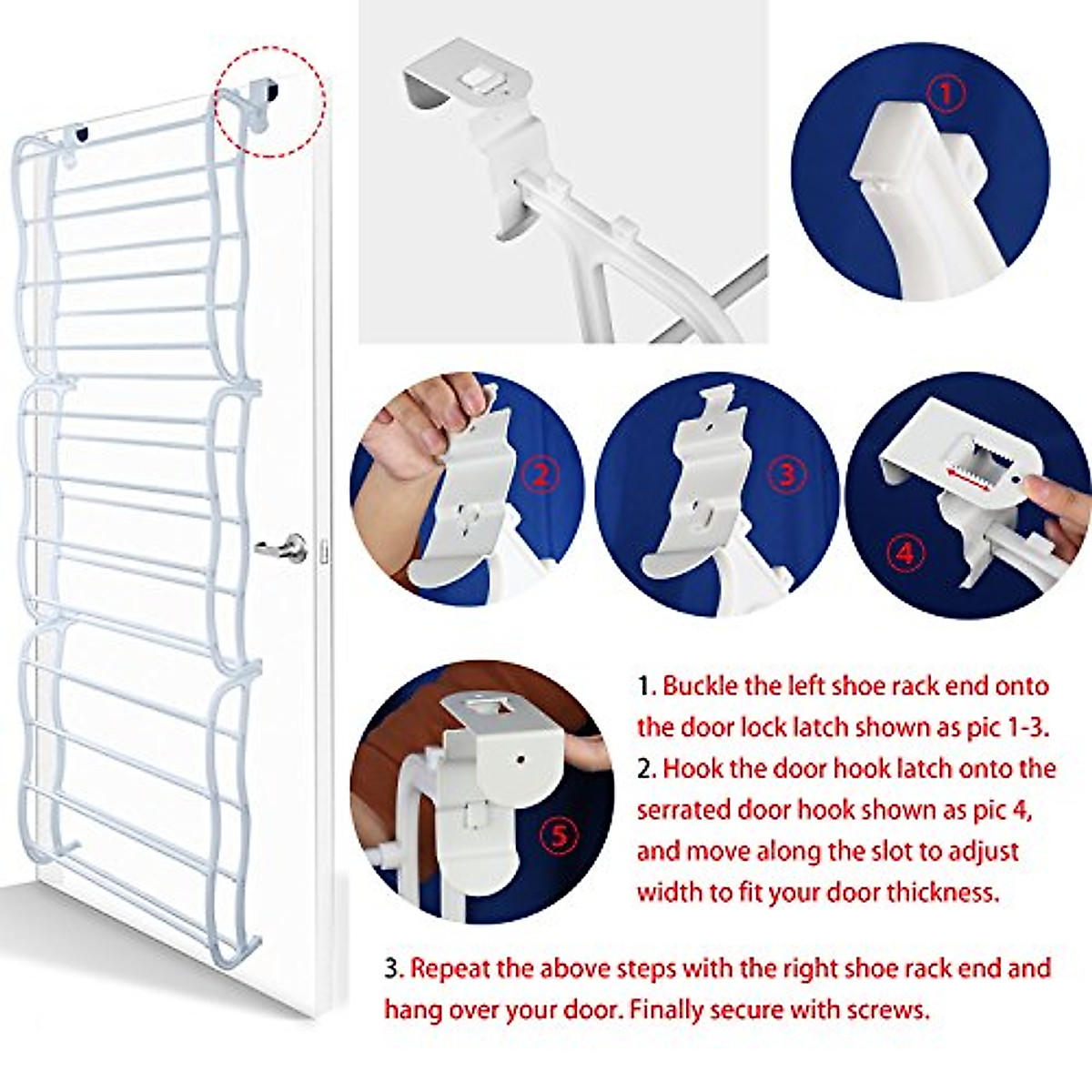 ①

②

③

④

⑤

1. Buckle the left shoe rack end onto the door lock latch shown as pic 1-3.
2. Hook the door hook latch onto the serrated door hook shown as pic 4, and move along the slot to adjust width to fit your door thickness.

3. Repeat the above steps with the right shoe rack end and hang over your door. Finally secure with screws.