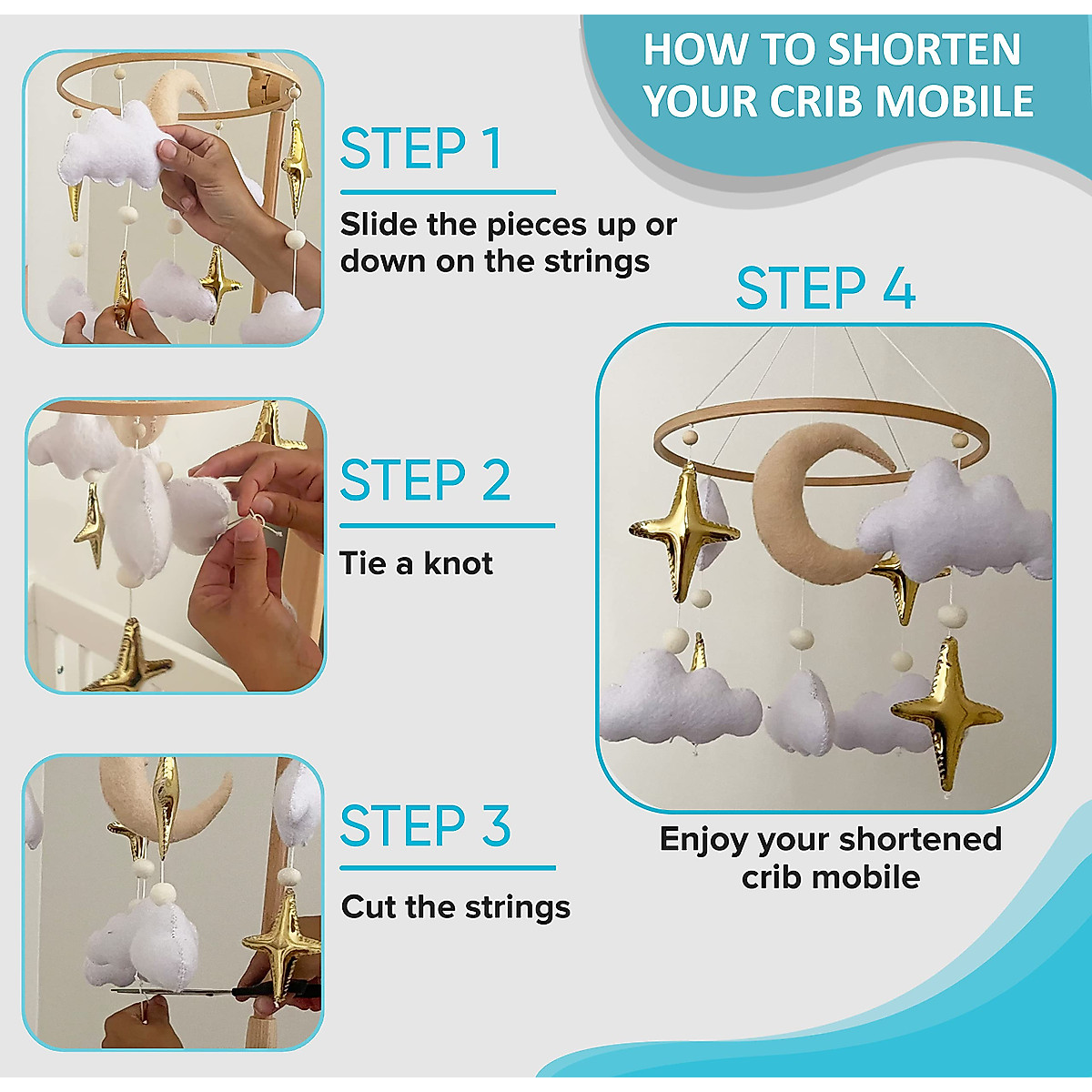 HOW TO SHORTEN YOUR CRIB MOBILE

STEP 1

Slide the pieces up or down on the strings

STEP 2

Tie a knot

STEP 3

Cut the strings

STEP 4

Enjoy your shortened crib mobile